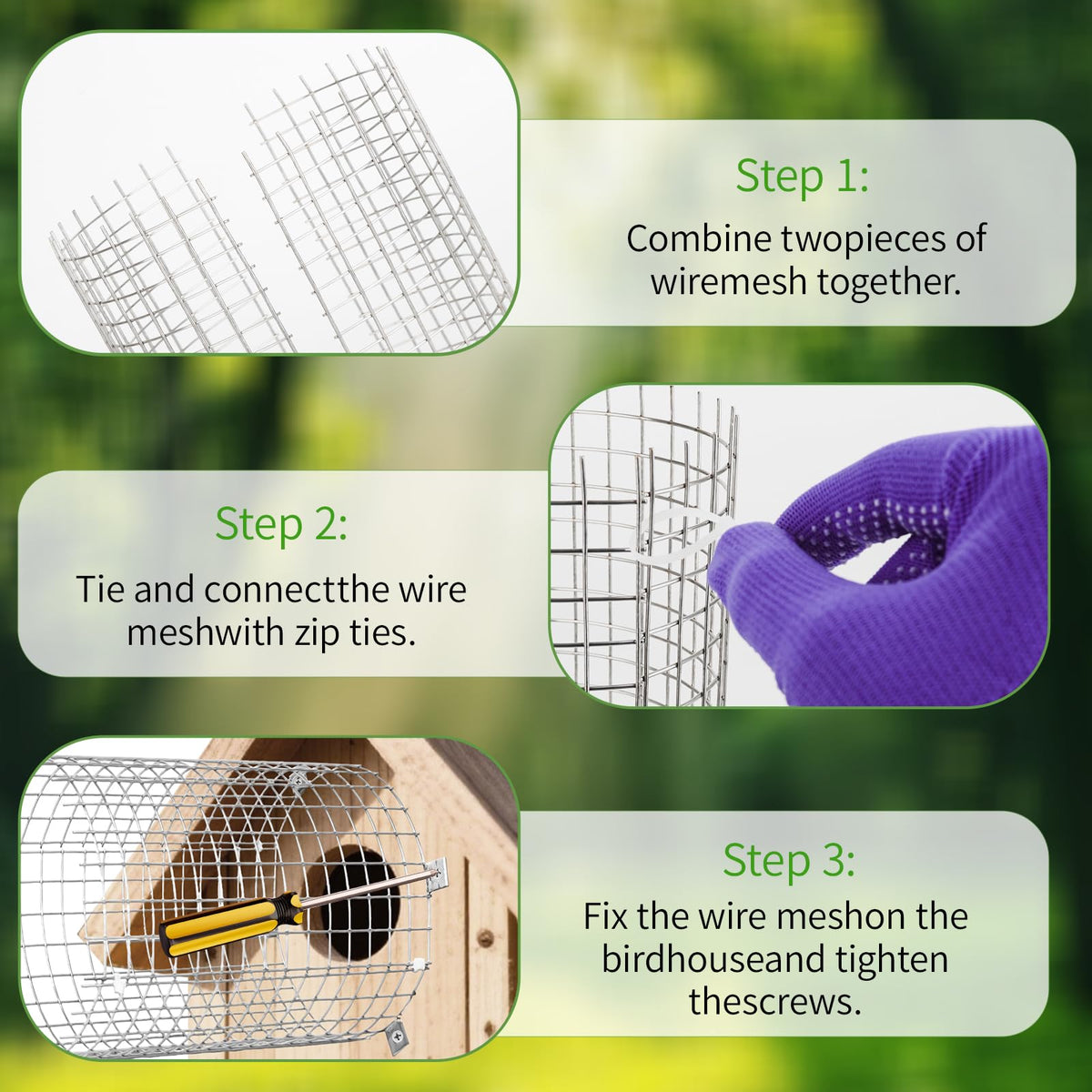 Step 1:

Combine twopieces of wiremesh together.

Step 2:

Tie and connectthe wire meshwith zip ties.

Step 3:

Fix the wire meshon the birdhouseand tighten thescrews.