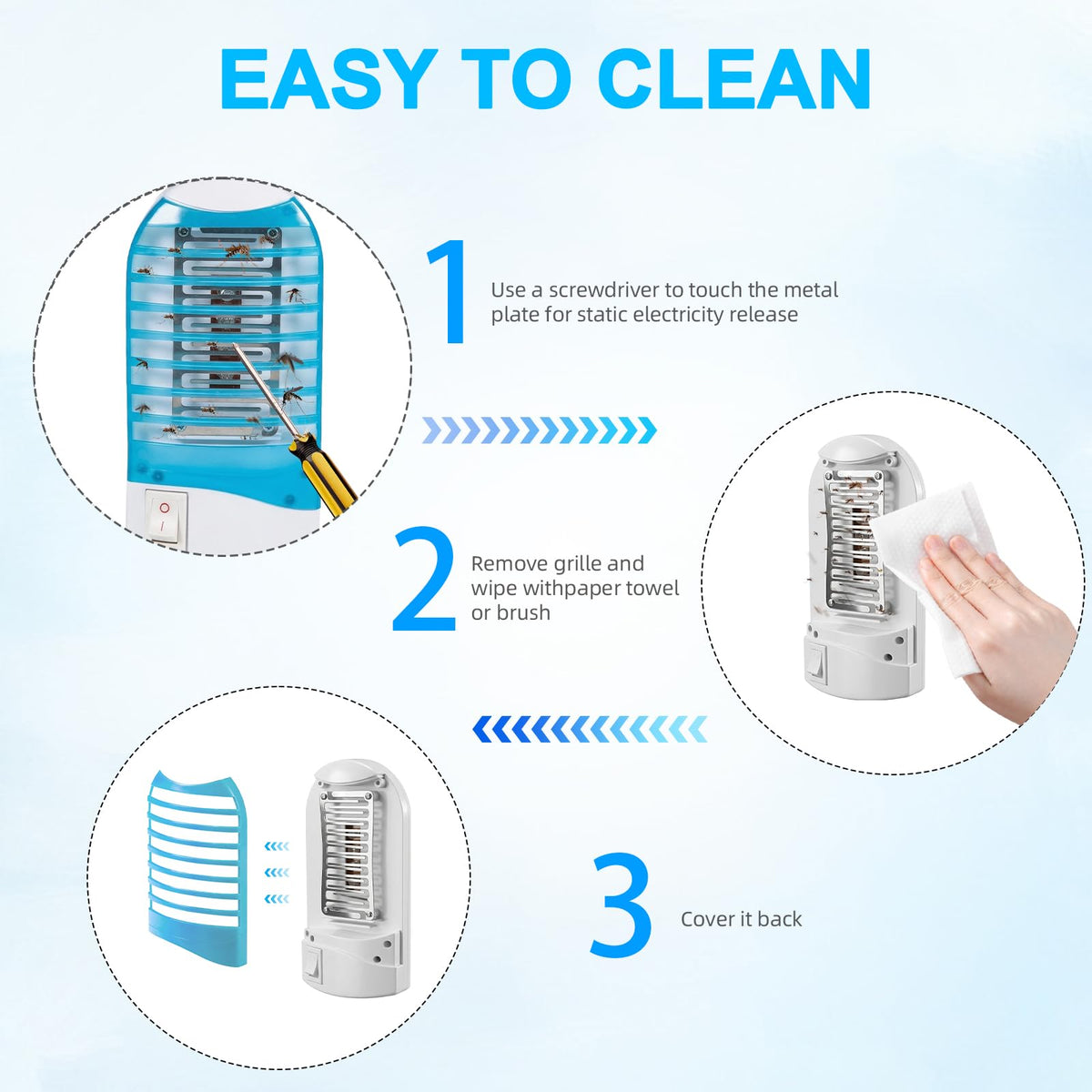 EASY TO CLEAN

1

Use a screwdriver to touch the metal plate for static electricity release

2

Remove grille and wipe withpaper towel or brush

3

Cover it back