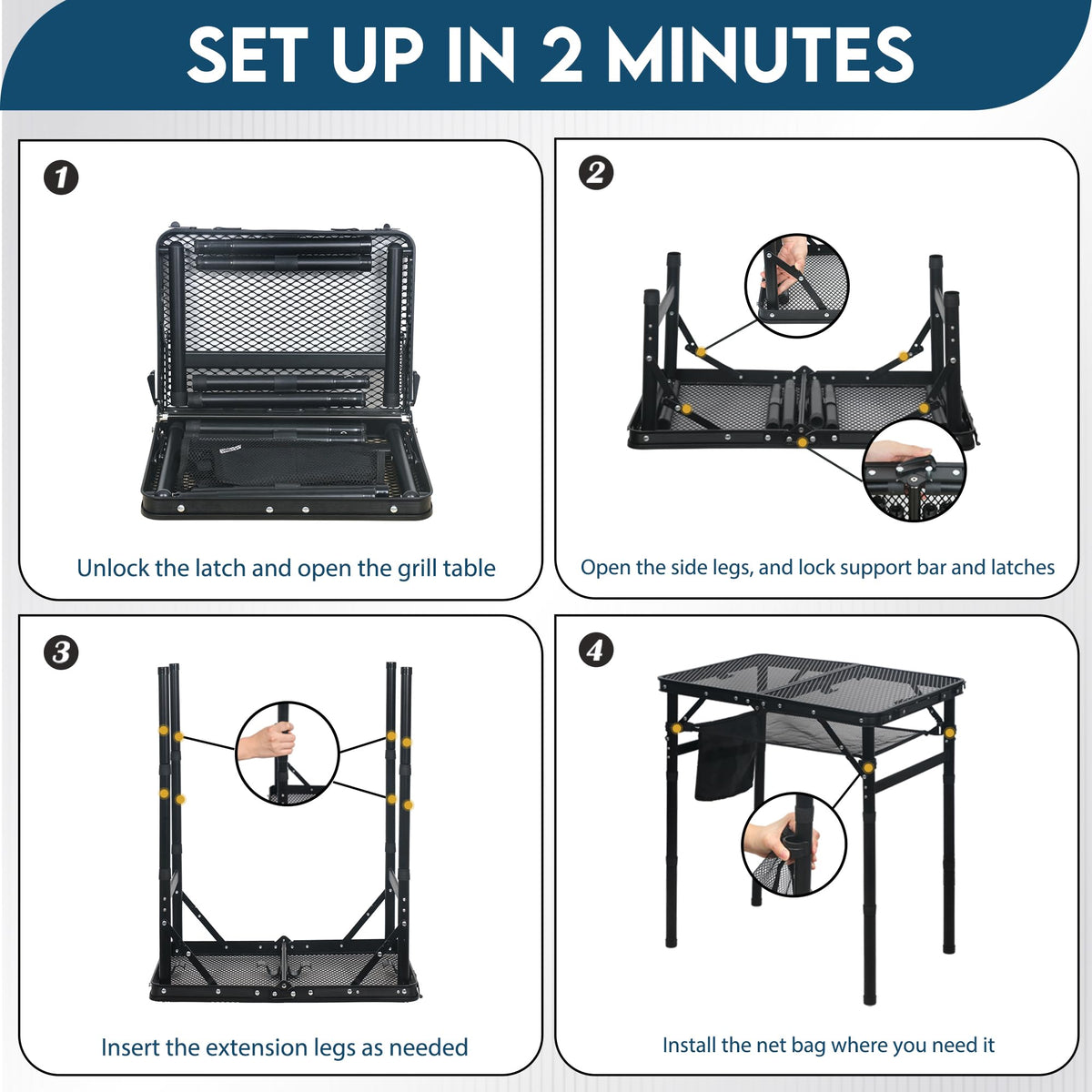 SET UP IN 2 MINUTES

1

Unlock the latch and open the grill table

2

Open the side legs, and lock support bar and latches

3

Insert the extension legs as needed

4

Install the net bag where you need it