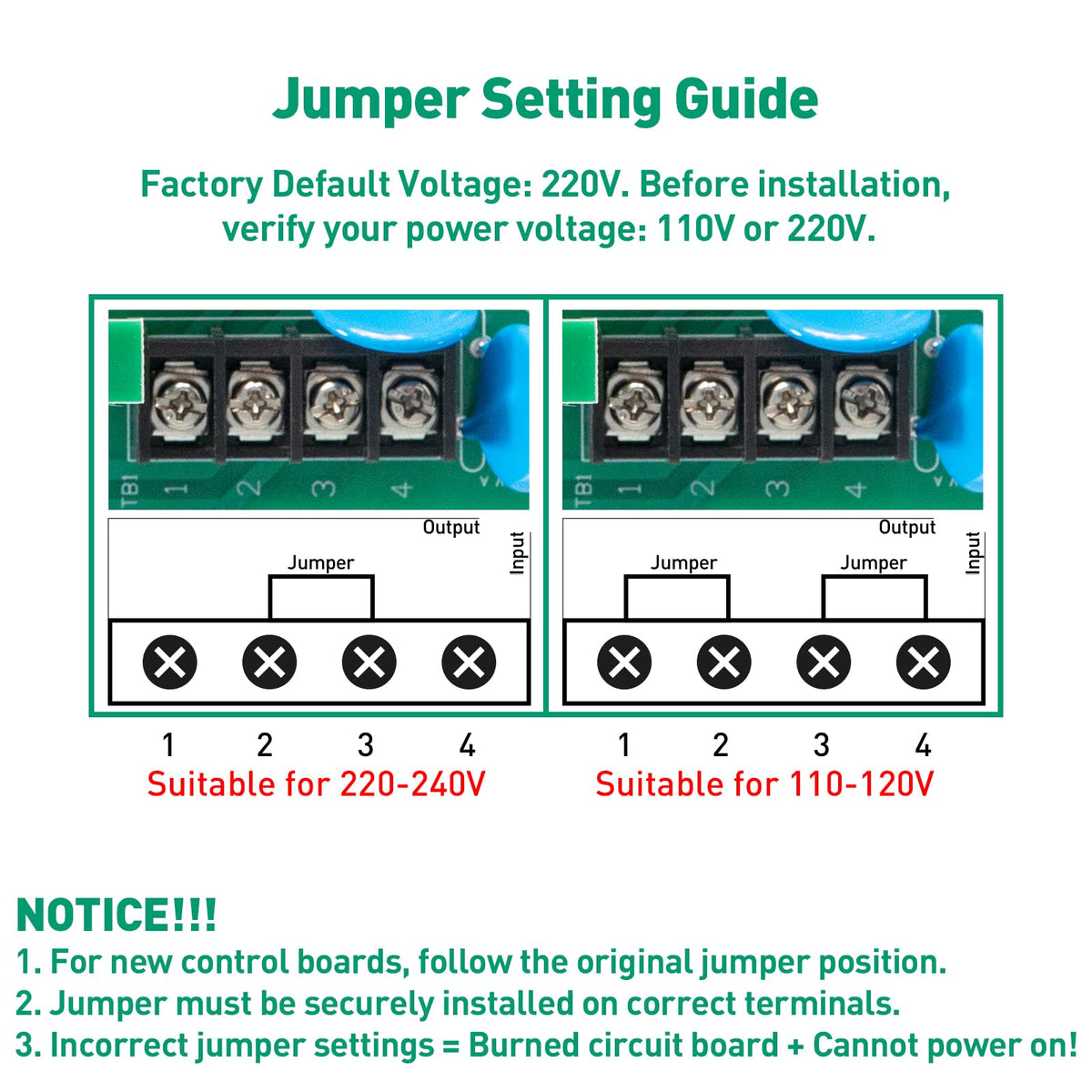 Jumper Setting Guide

Factory Default Voltage: 220V. Before installation, verify your power voltage: 110V or 220V.

TB1 1 2 3 4

Output
Input
Jumper

1 2 3 4
Suitable for 220-240V

TB1 1 2 3 4

Output
Input
Jumper
Jumper

1 2 3 4
Suitable for 110-120V

NOTICE!!!
1. For new control boards, follow the original jumper position.
2. Jumper must be securely installed on correct terminals.
3. Incorrect jumper settings = Burned circuit board + Cannot power on!