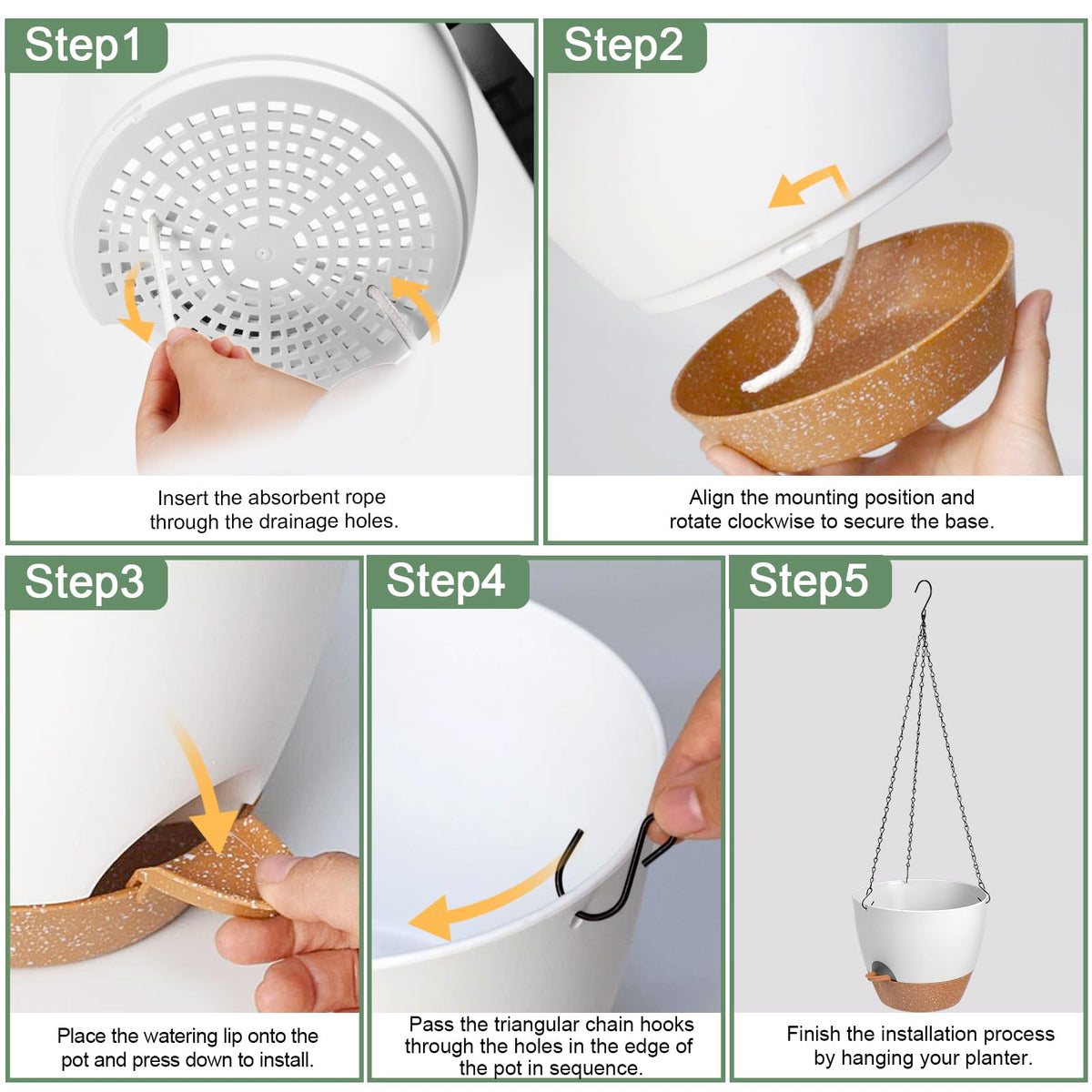 Step1

Insert the absorbent rope through the drainage holes.

Step2

Align the mounting position and rotate clockwise to secure the base.

Step3

Place the watering lip onto the pot and press down to install.

Step4

Pass the triangular chain hooks through the holes in the edge of the pot in sequence.

Step5

Finish the installation process by hanging your planter.