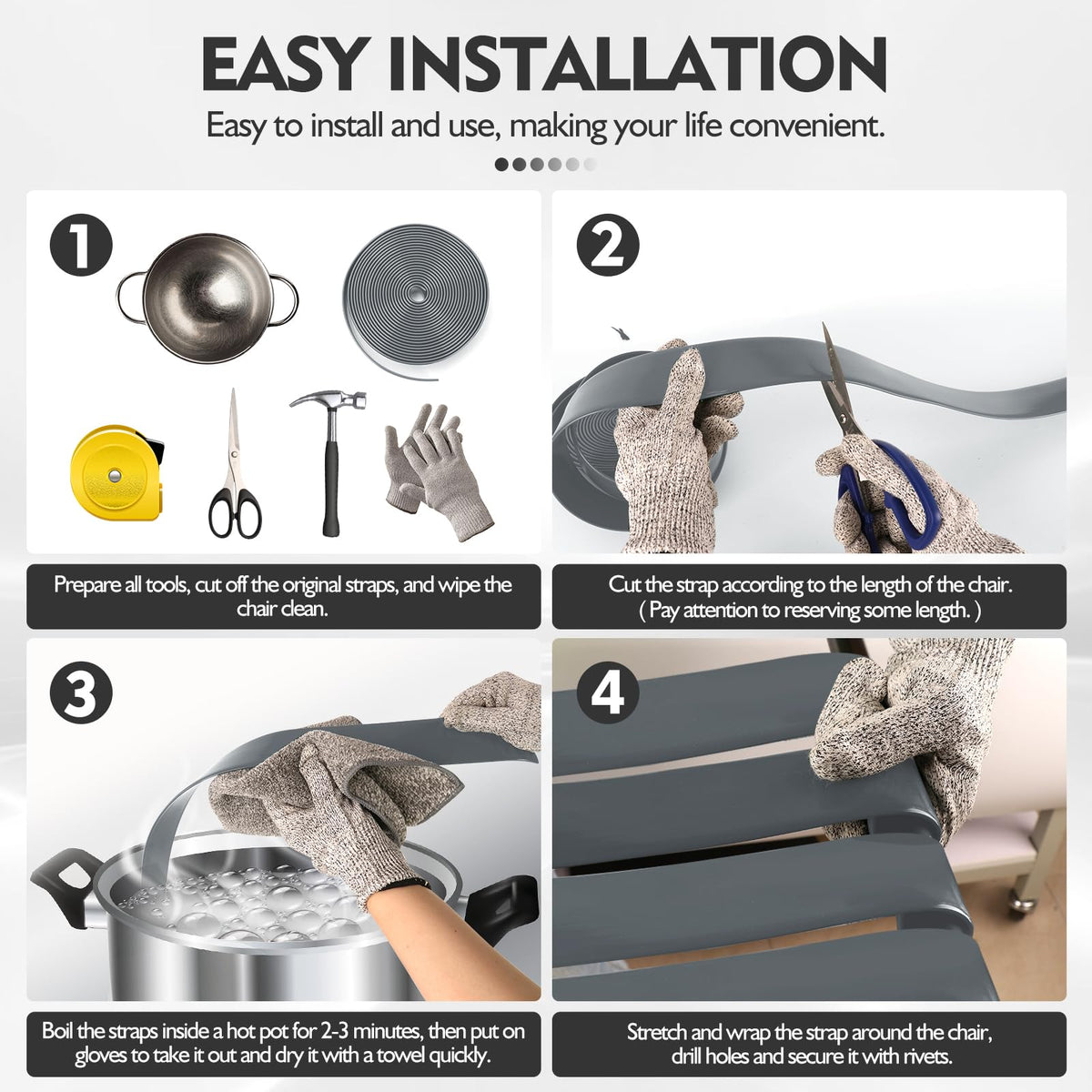 EASY INSTALLATION

Easy to install and use, making your life convenient.

1

Prepare all tools, cut off the original straps, and wipe the chair clean.

2

Cut the strap according to the length of the chair. ( Pay attention to reserving some length. )

3

Boil the straps inside a hot pot for 2-3 minutes, then put on gloves to take it out and dry it with a towel quickly.

4

Stretch and wrap the strap around the chair, drill holes and secure it with rivets.