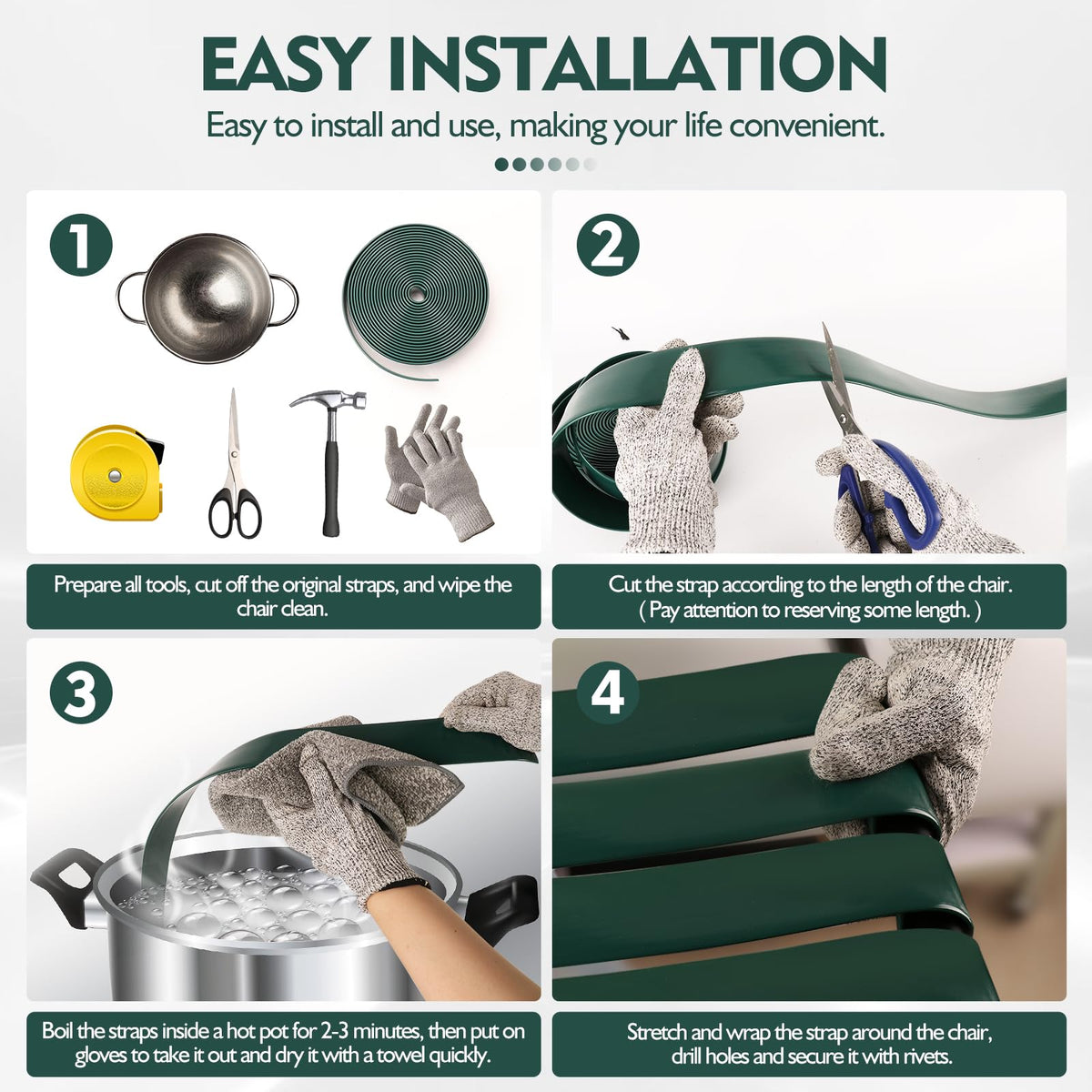 EASY INSTALLATION

Easy to install and use, making your life convenient.

1

Prepare all tools, cut off the original straps, and wipe the chair clean.

2

Cut the strap according to the length of the chair. ( Pay attention to reserving some length. )

3

Boil the straps inside a hot pot for 2-3 minutes, then put on gloves to take it out and dry it with a towel quickly.

4

Stretch and wrap the strap around the chair, drill holes and secure it with rivets.