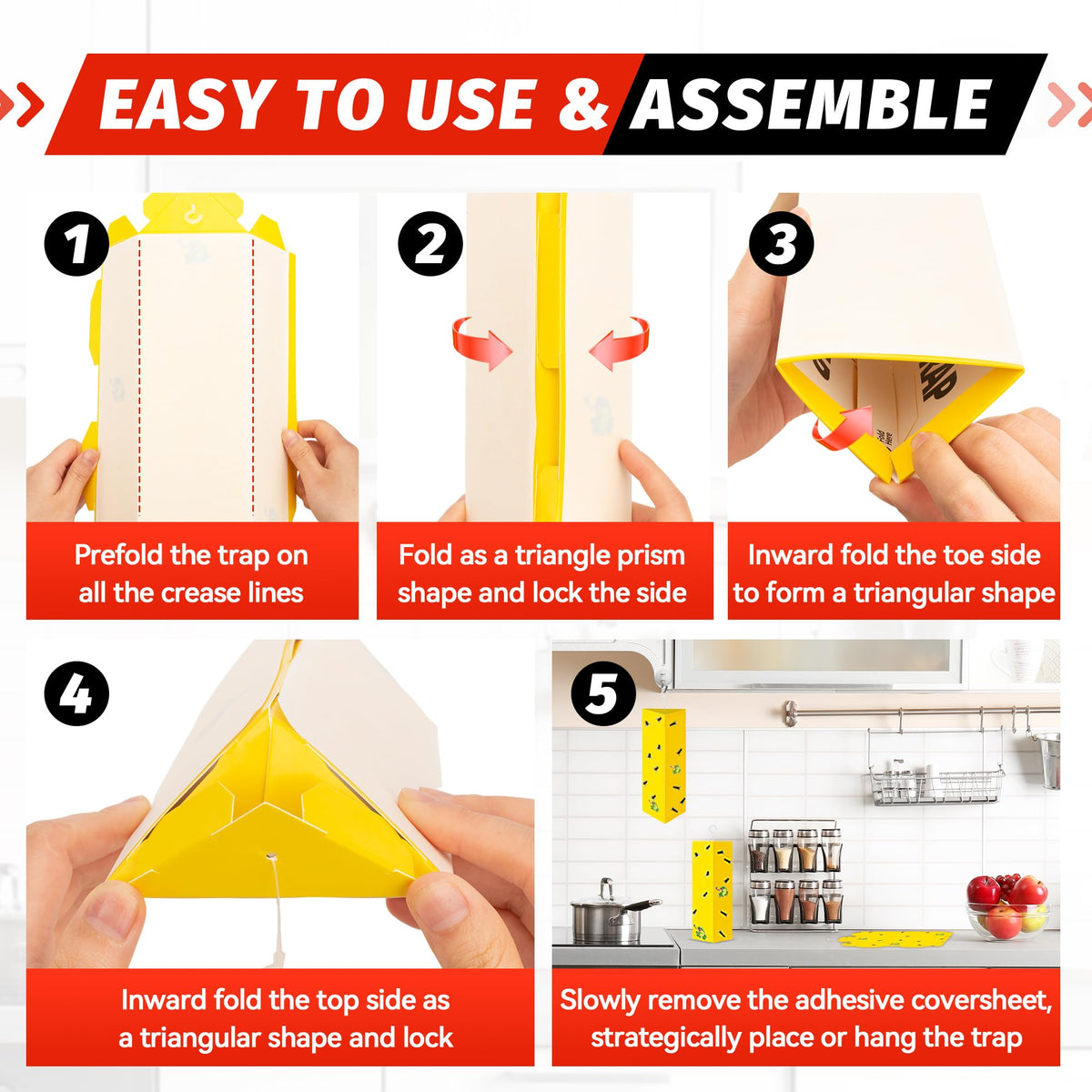 EASY TO USE & ASSEMBLE

1

Prefold the trap on all the crease lines

2

Fold as a triangle prism shape and lock the side

3

Inward fold the toe side to form a triangular shape

4

Inward fold the top side as a triangular shape and lock

5

Slowly remove the adhesive coversheet, strategically place or hang the trap