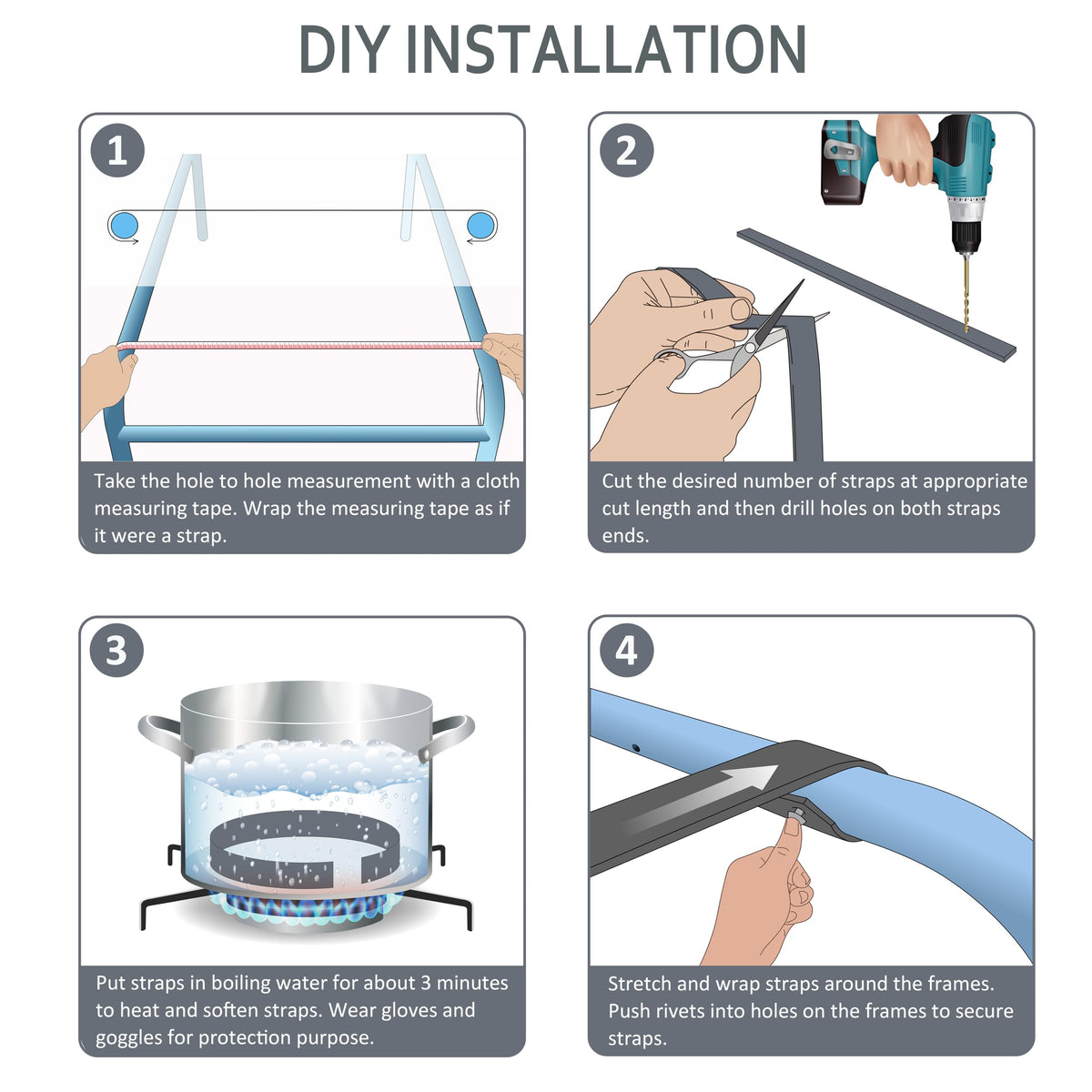 DIY INSTALLATION

1

Take the hole to hole measurement with a cloth measuring tape. Wrap the measuring tape as if it were a strap.

2

Cut the desired number of straps at appropriate cut length and then drill holes on both straps ends.

3

Put straps in boiling water for about 3 minutes to heat and soften straps. Wear gloves and goggles for protection purpose.

4

Stretch and wrap straps around the frames. Push rivets into holes on the frames to secure straps.