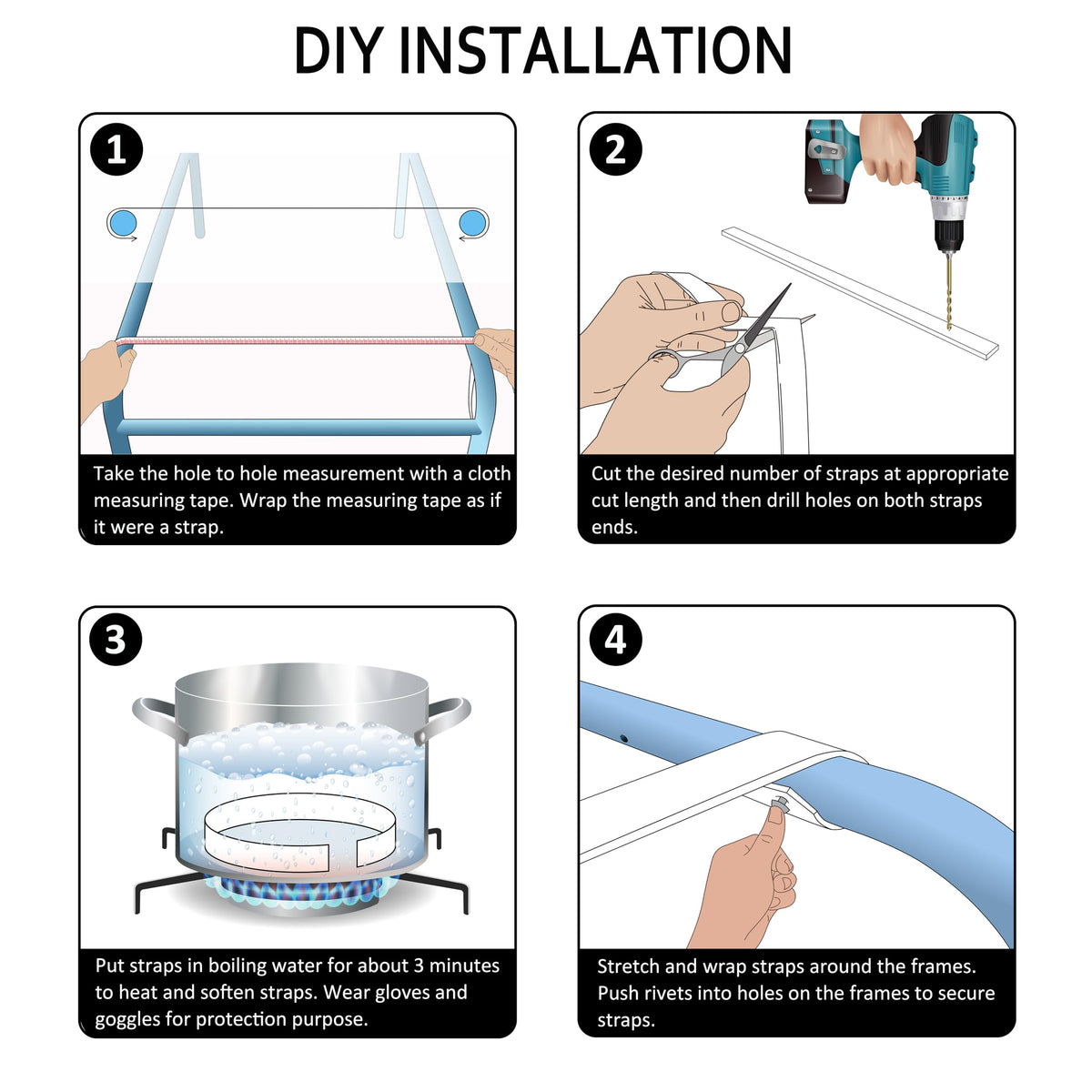 DIY INSTALLATION

1

Take the hole to hole measurement with a cloth measuring tape. Wrap the measuring tape as if it were a strap.

2

Cut the desired number of straps at appropriate cut length and then drill holes on both straps ends.

3

Put straps in boiling water for about 3 minutes to heat and soften straps. Wear gloves and goggles for protection purpose.

4

Stretch and wrap straps around the frames. Push rivets into holes on the frames to secure straps.