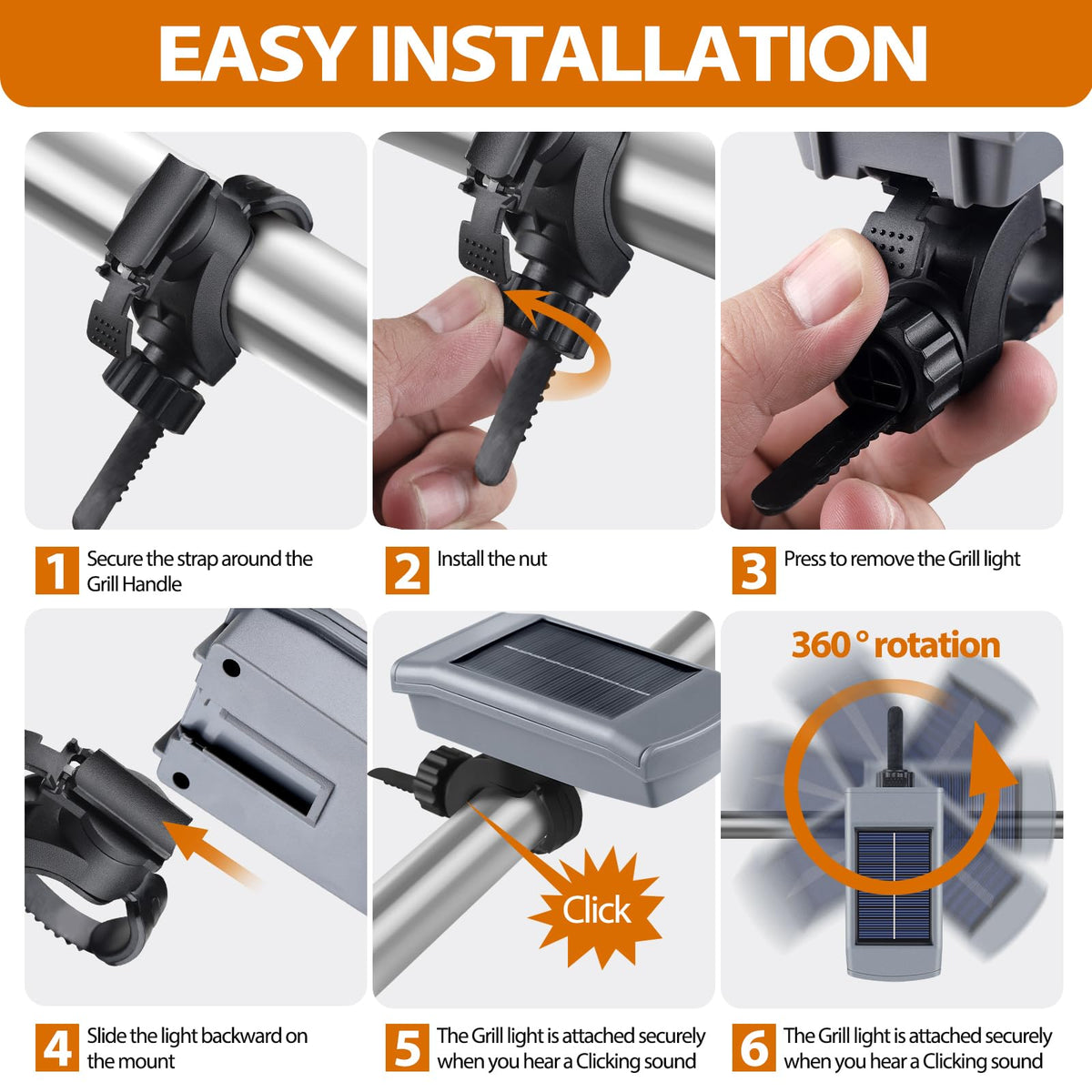 EASY INSTALLATION

1 Secure the strap around the Grill Handle

2 Install the nut

3 Press to remove the Grill light

360° rotation

Click

4 Slide the light backward on the mount

5 The Grill light is attached securely when you hear a Clicking sound

6 The Grill light is attached securely when you hear a Clicking sound