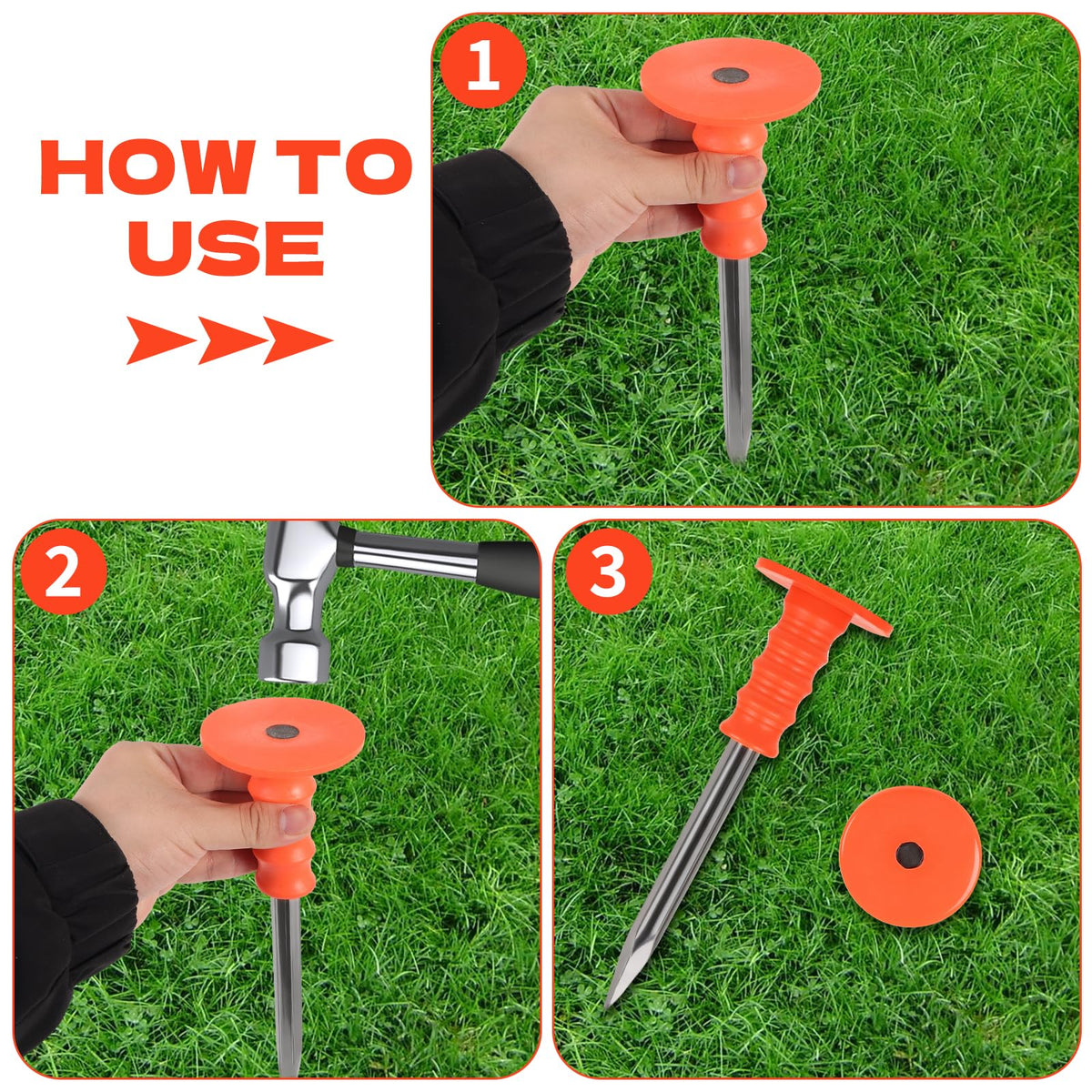 HOW TO USE

1

2

3