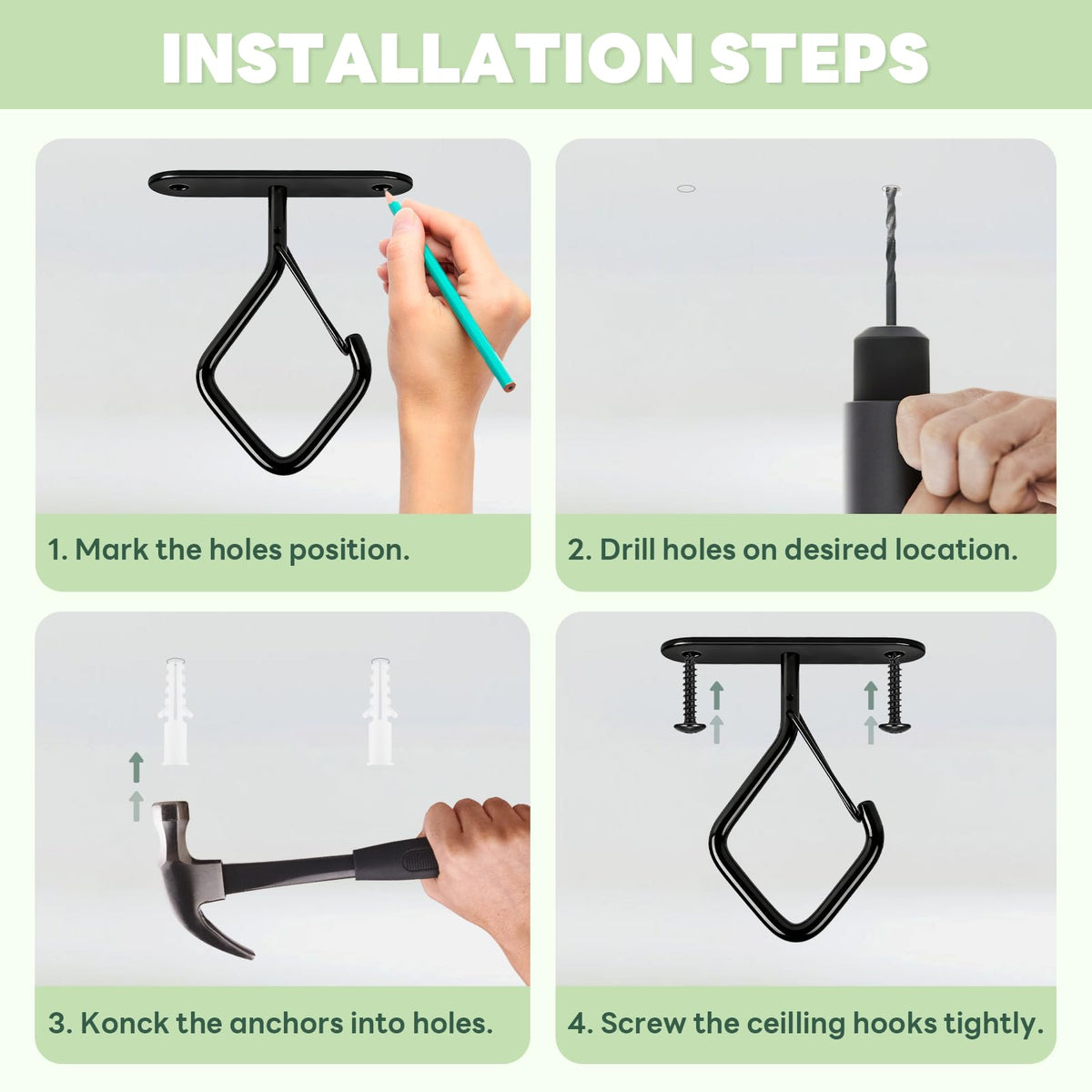 INSTALLATION STEPS

1. Mark the holes position.

2. Drill holes on desired location.

3. Konck the anchors into holes.

4. Screw the ceilling hooks tightly.