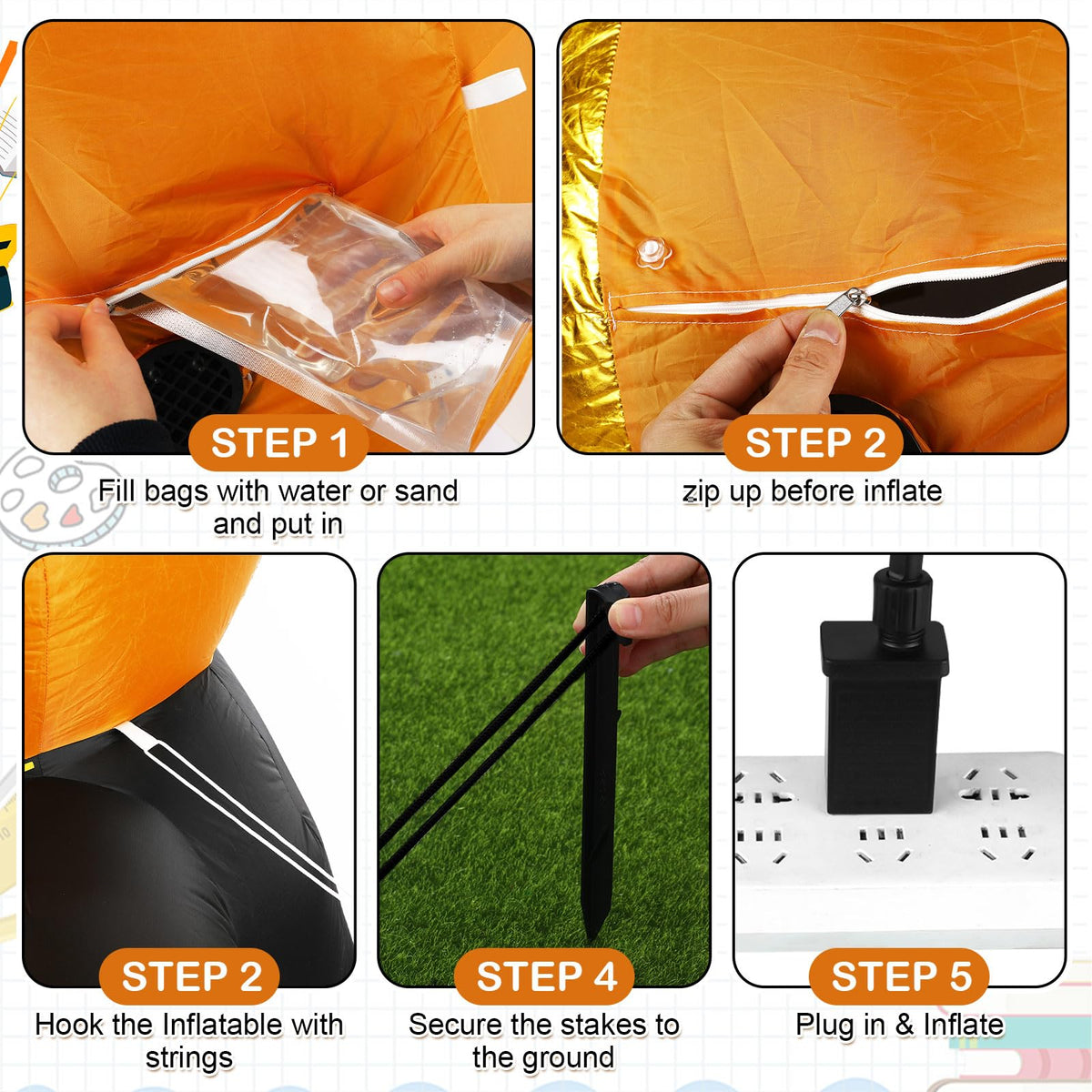 STEP 1
Fill bags with water or sand and put in

STEP 2
zip up before inflate

STEP 2
Hook the Inflatable with strings

STEP 4
Secure the stakes to the ground

STEP 5
Plug in & Inflate