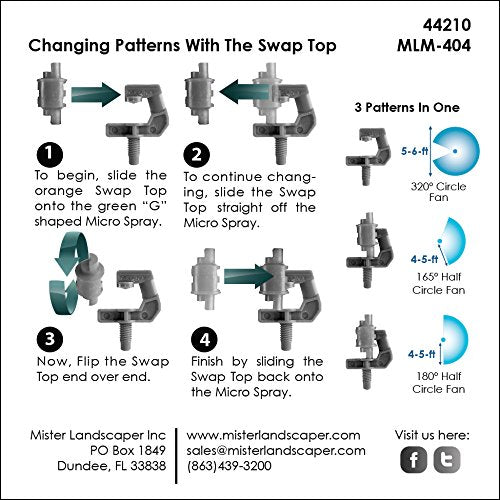 44210
MLM-404

Changing Patterns With The Swap Top

1
To begin, slide the orange Swap Top onto the green "G" shaped Micro Spray.

2
To continue changing, slide the Swap Top straight off the Micro Spray.

3
Now, Flip the Swap Top end over end.

4
Finish by sliding the Swap Top back onto the Micro Spray.

3 Patterns In One

5-6-ft
320° Circle Fan

4-5-ft
165° Half Circle Fan

4-5-ft
180° Half Circle Fan

Mister Landscaper Inc
PO Box 1849
Dundee, FL 33838

www.misterlandscaper.com
sales@misterlandscaper.com
(863)439-3200

Visit us here:
f t