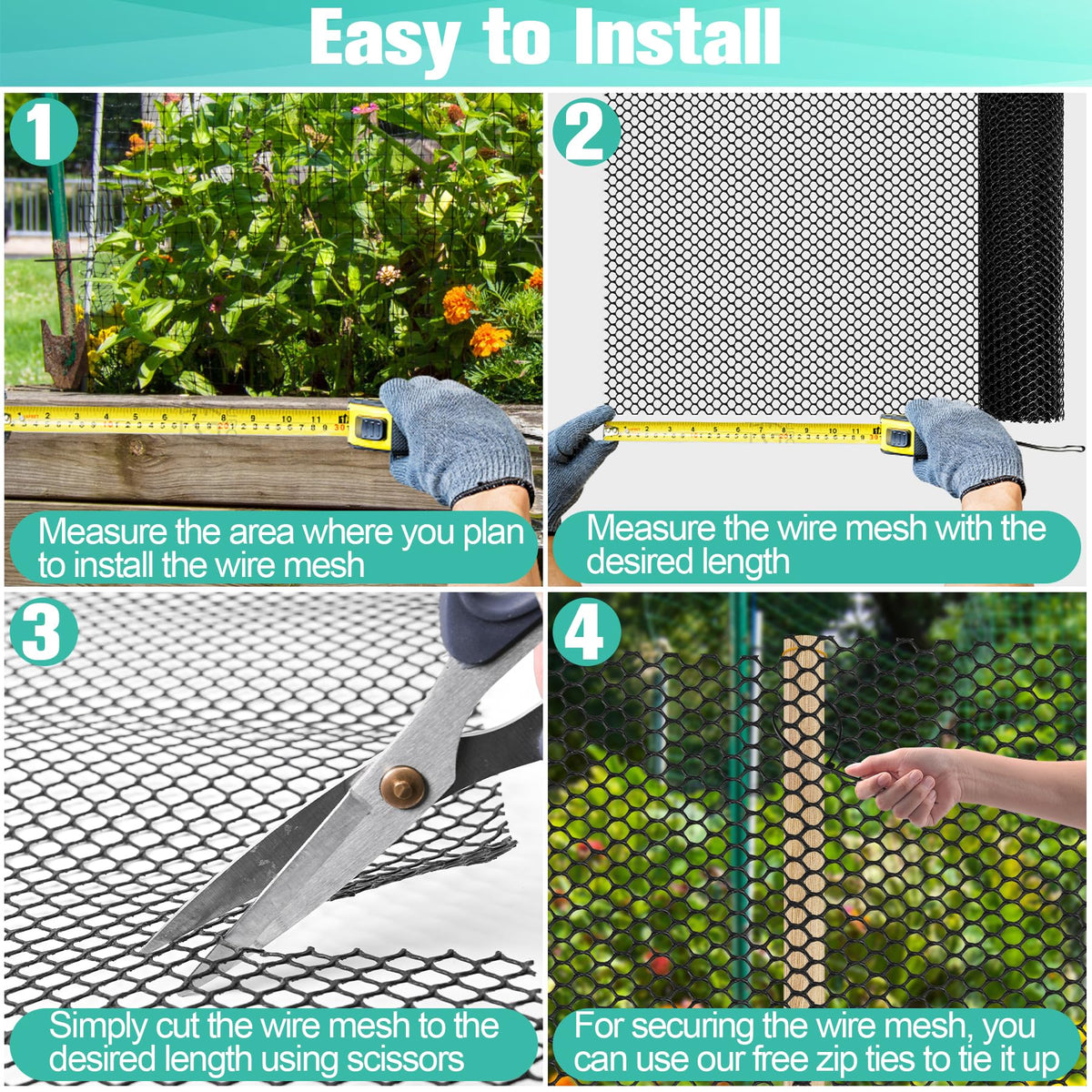 Easy to Install

1

Measure the area where you plan to install the wire mesh

2

Measure the wire mesh with the desired length

3

Simply cut the wire mesh to the desired length using scissors

4

For securing the wire mesh, you can use our free zip ties to tie it up