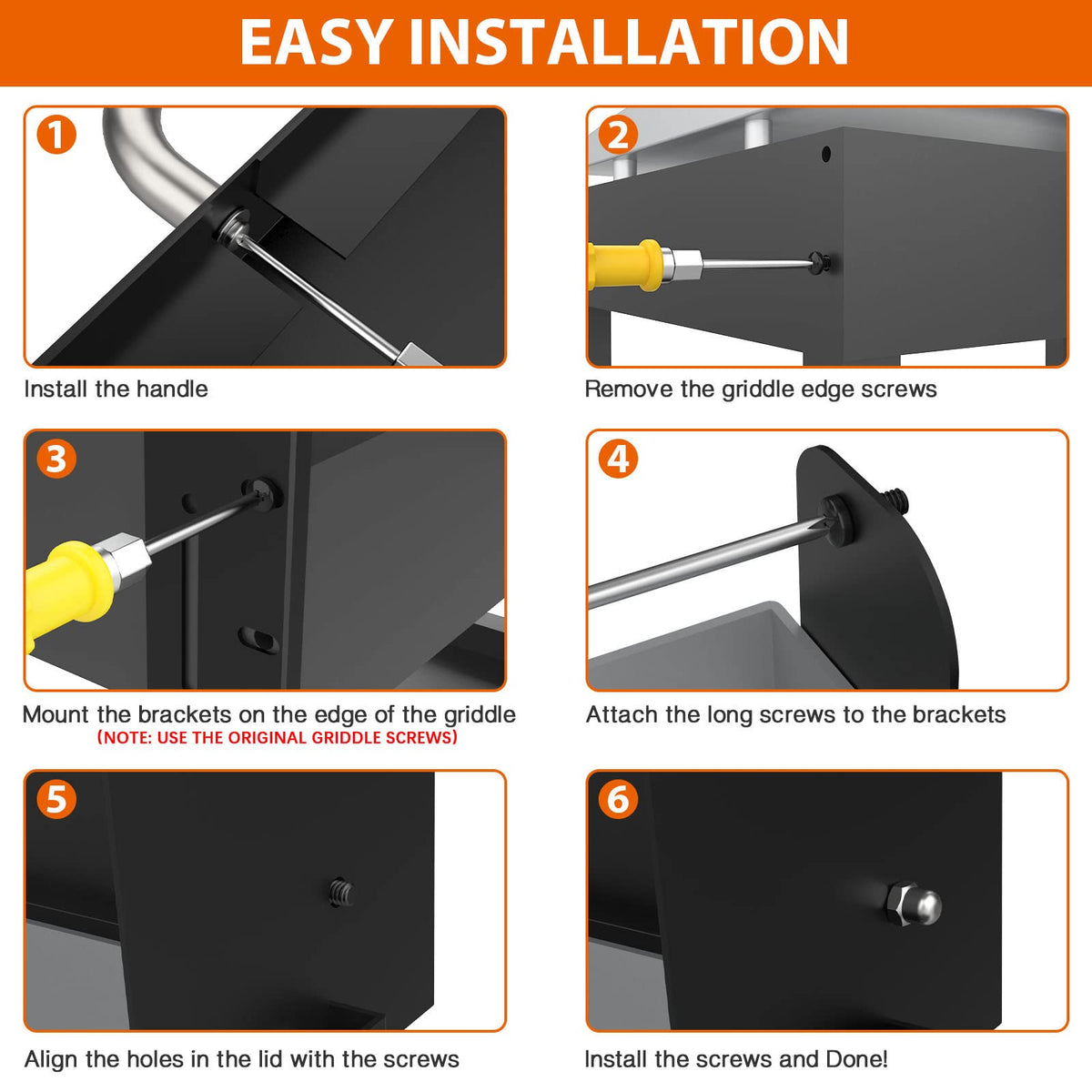 EASY INSTALLATION

1

Install the handle

2

Remove the griddle edge screws

3

Mount the brackets on the edge of the griddle
(NOTE: USE THE ORIGINAL GRIDDLE SCREWS)

4

Attach the long screws to the brackets

5

Align the holes in the lid with the screws

6

Install the screws and Done!