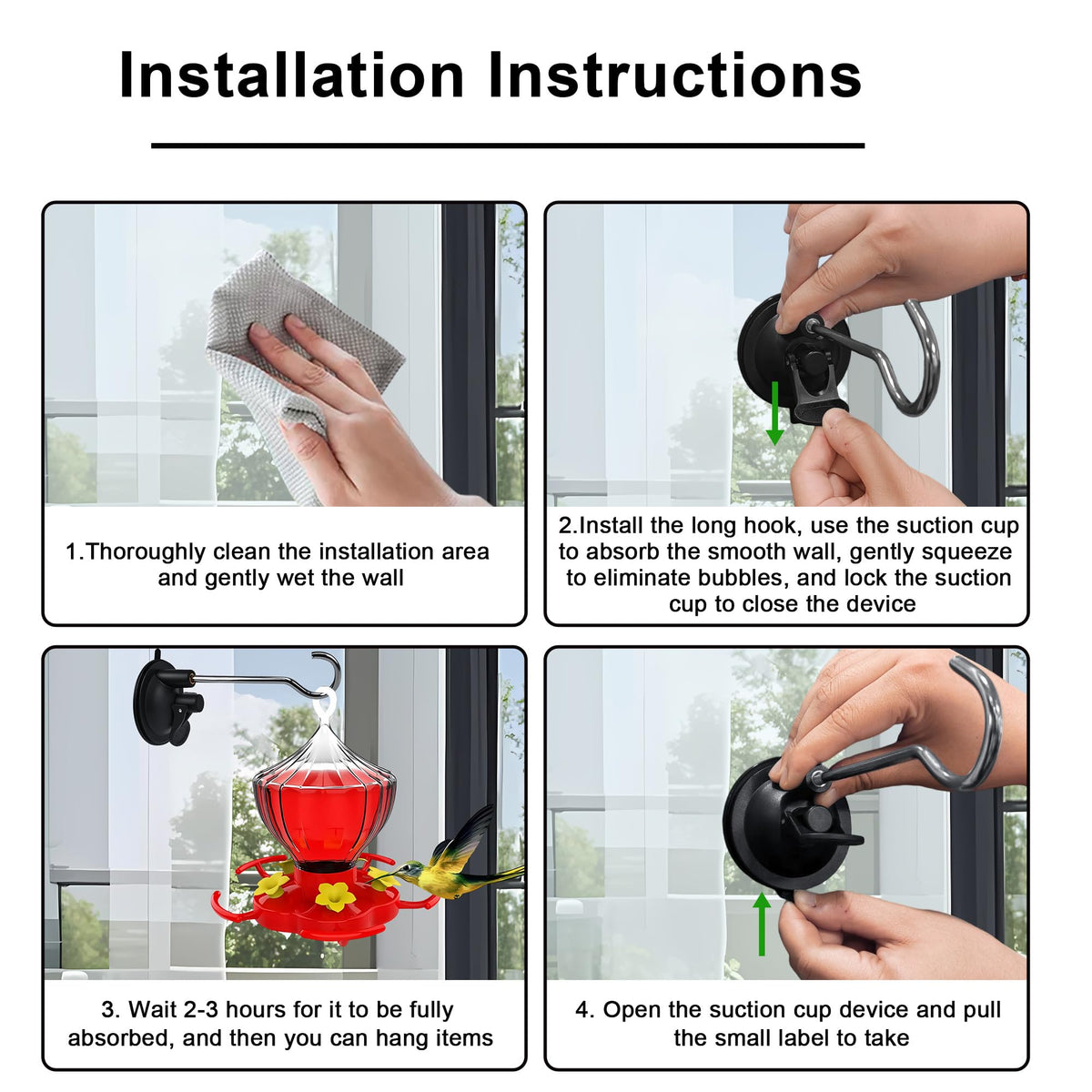 Installation Instructions

1.Thoroughly clean the installation area and gently wet the wall

2.Install the long hook, use the suction cup to absorb the smooth wall, gently squeeze to eliminate bubbles, and lock the suction cup to close the device

3. Wait 2-3 hours for it to be fully absorbed, and then you can hang items

4. Open the suction cup device and pull the small label to take