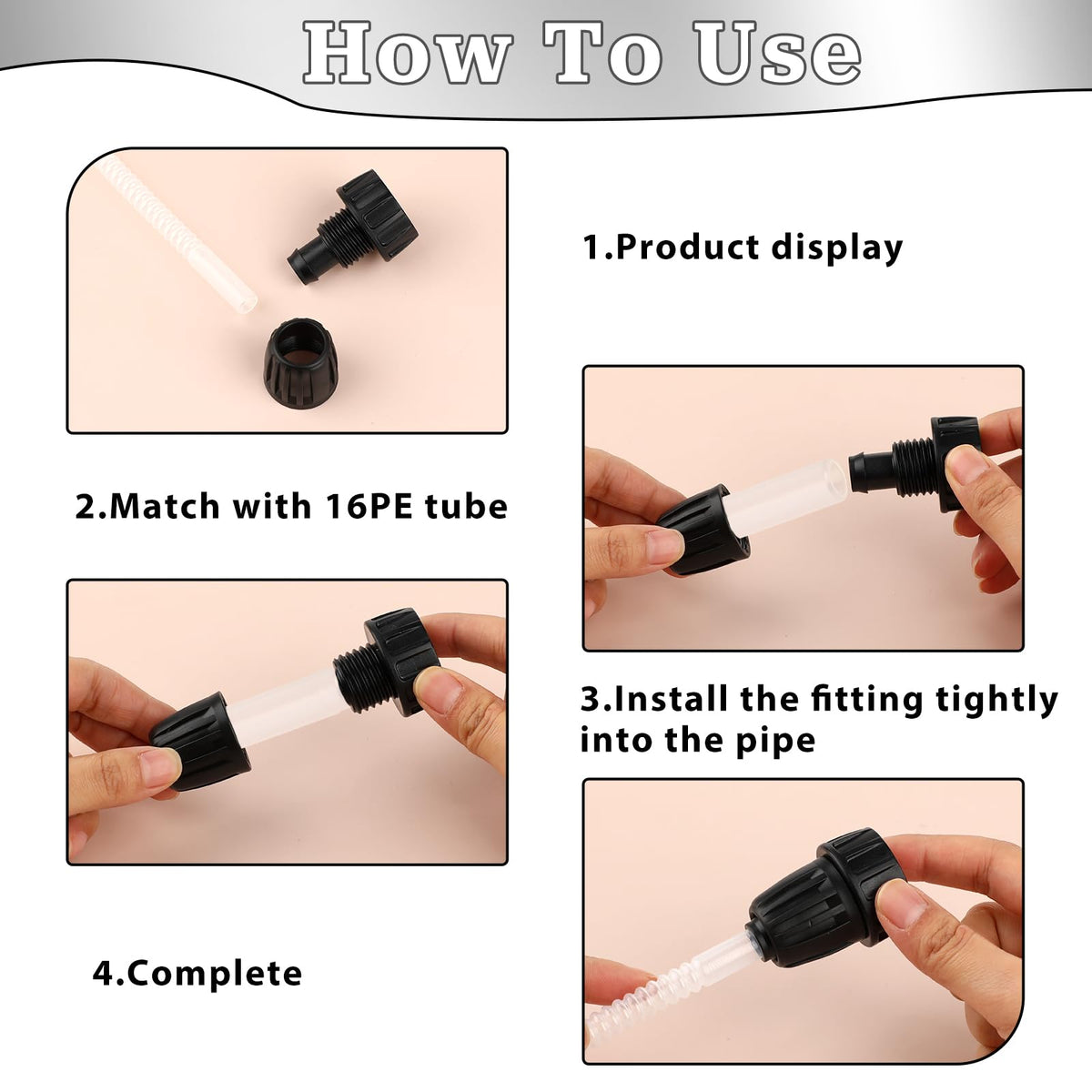 How To Use

1.Product display

2.Match with 16PE tube

3.Install the fitting tightly into the pipe

4.Complete