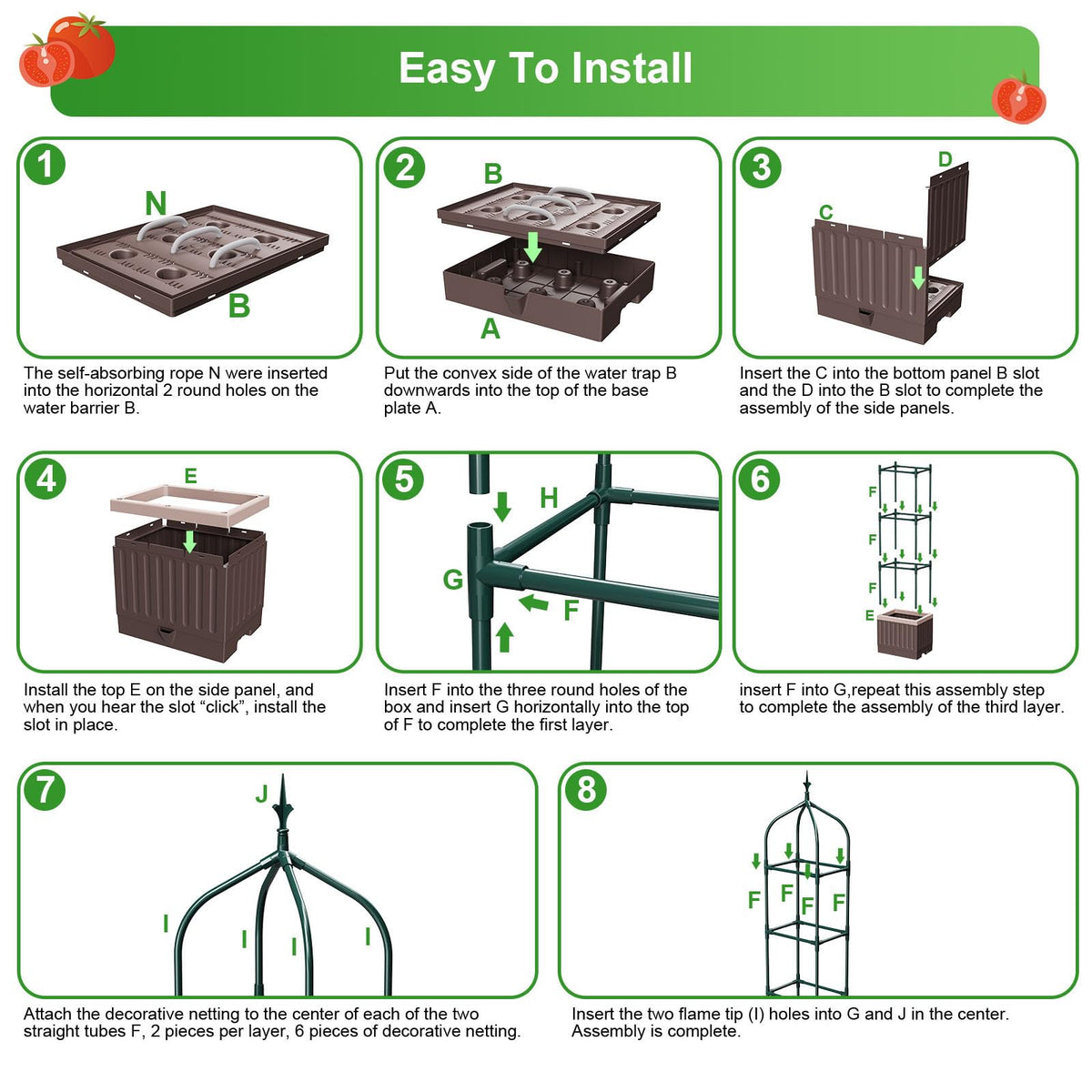 Easy To Install

1

N

B

The self-absorbing rope N were inserted into the horizontal 2 round holes on the water barrier B.

2

B

A

Put the convex side of the water trap B downwards into the top of the base plate A.

3

D

C

Insert the C into the bottom panel B slot and the D into the B slot to complete the assembly of the side panels.

4

E

Install the top E on the side panel, and when you hear the slot “click”, install the slot in place.

5

H

G

F

Insert F into the three round holes of the box and insert G horizontally into the top of F to complete the first layer.

6

F

F

F

E

insert F into G,repeat this assembly step to complete the assembly of the third layer.

7

J

I

I

I

I

Attach the decorative netting to the center of each of the two straight tubes F, 2 pieces per layer, 6 pieces of decorative netting.

8

F F F F

Insert the two flame tip (I) holes into G and J in the center. Assembly is complete.