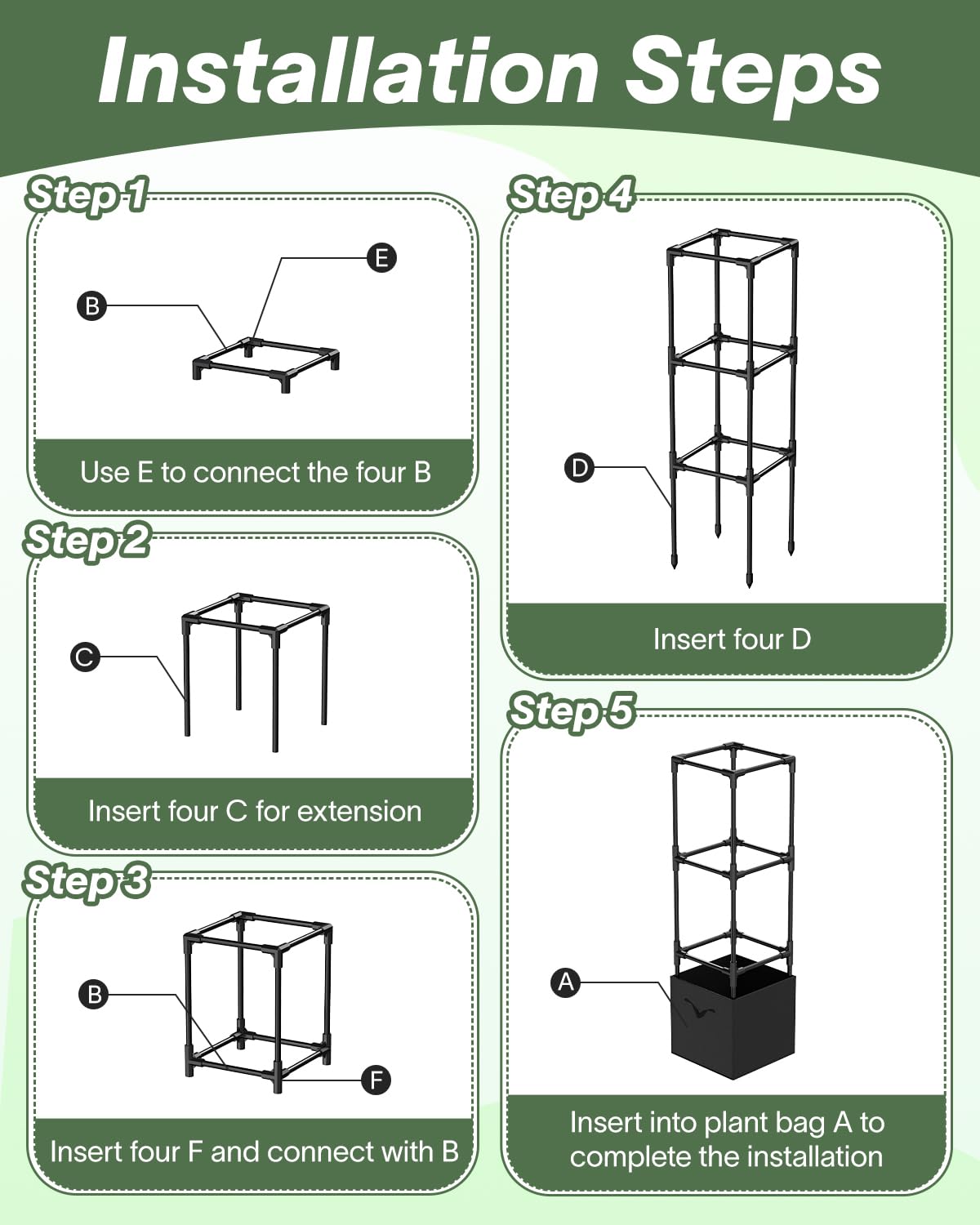 Installation Steps

Step 1

B

E

Use E to connect the four B

Step 2

C

Insert four C for extension

Step 3

B

F

Insert four F and connect with B

Step 4

D

Insert four D

Step 5

A

Insert into plant bag A to complete the installation