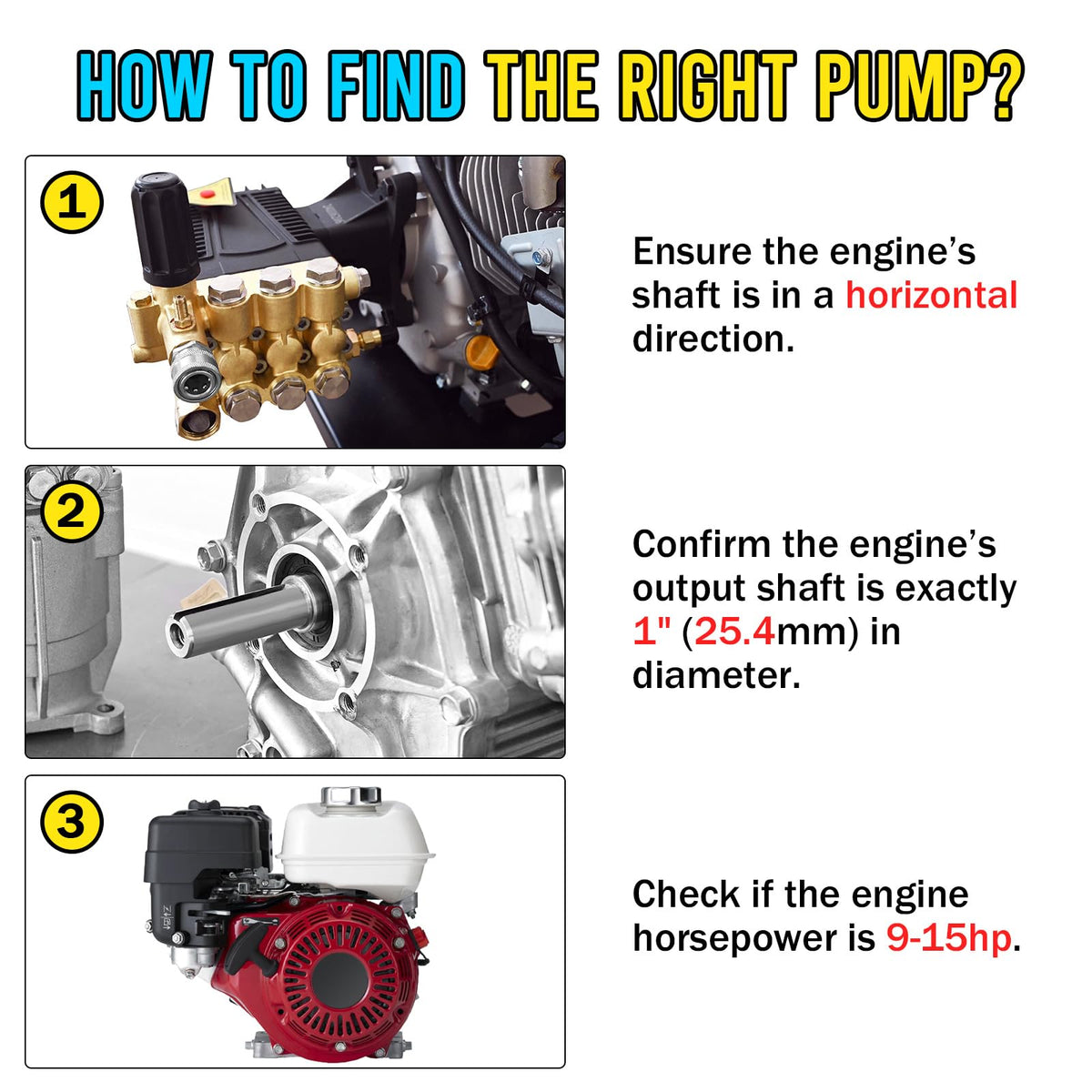 HOW TO FIND THE RIGHT PUMP?

1

Ensure the engine's shaft is in a horizontal direction.

2

Confirm the engine's output shaft is exactly 1" (25.4mm) in diameter.

3

Check if the engine horsepower is 9-15hp.