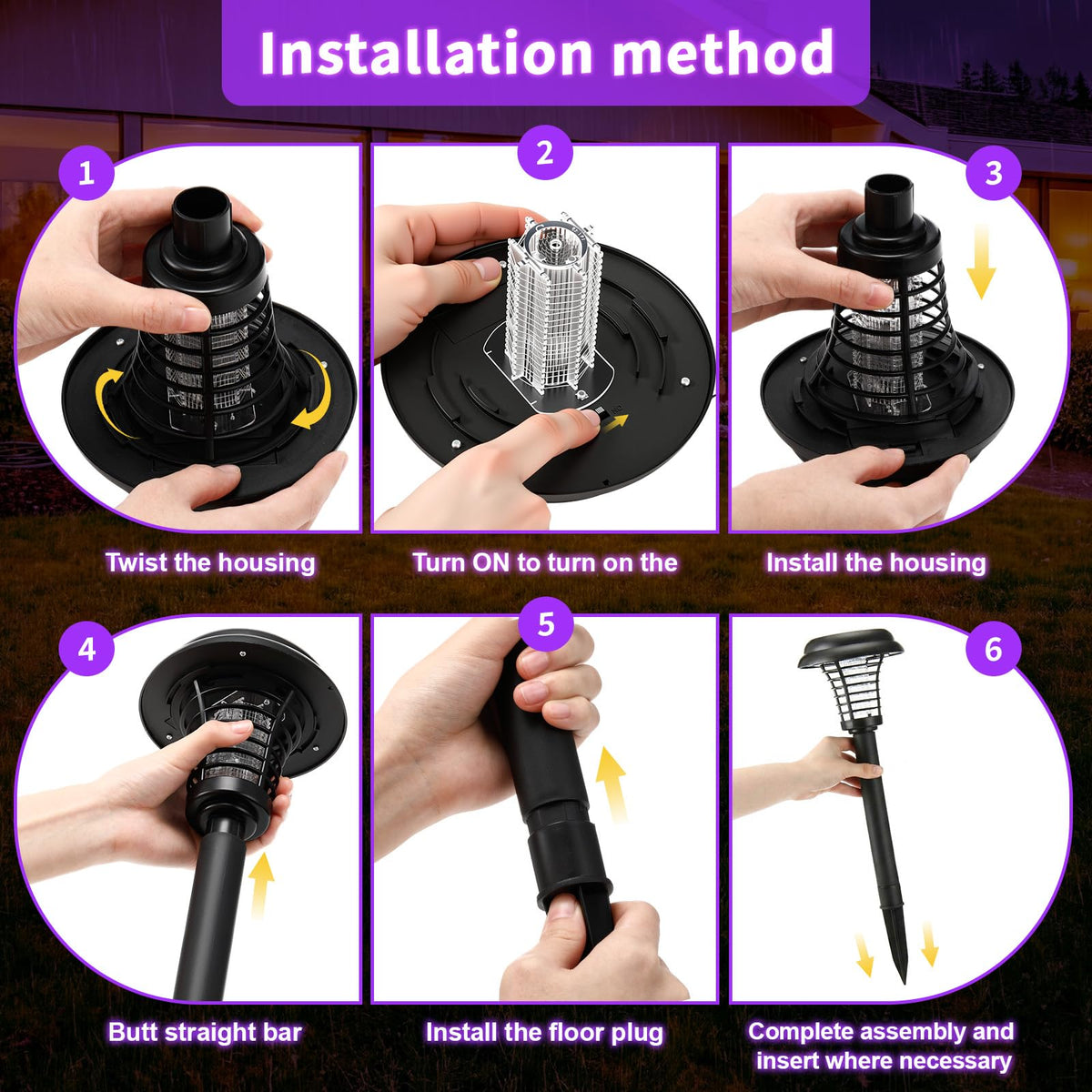 Installation method

1

Twist the housing

2

Turn ON to turn on the

3

Install the housing

4

Butt straight bar

5

Install the floor plug

6

Complete assembly and insert where necessary