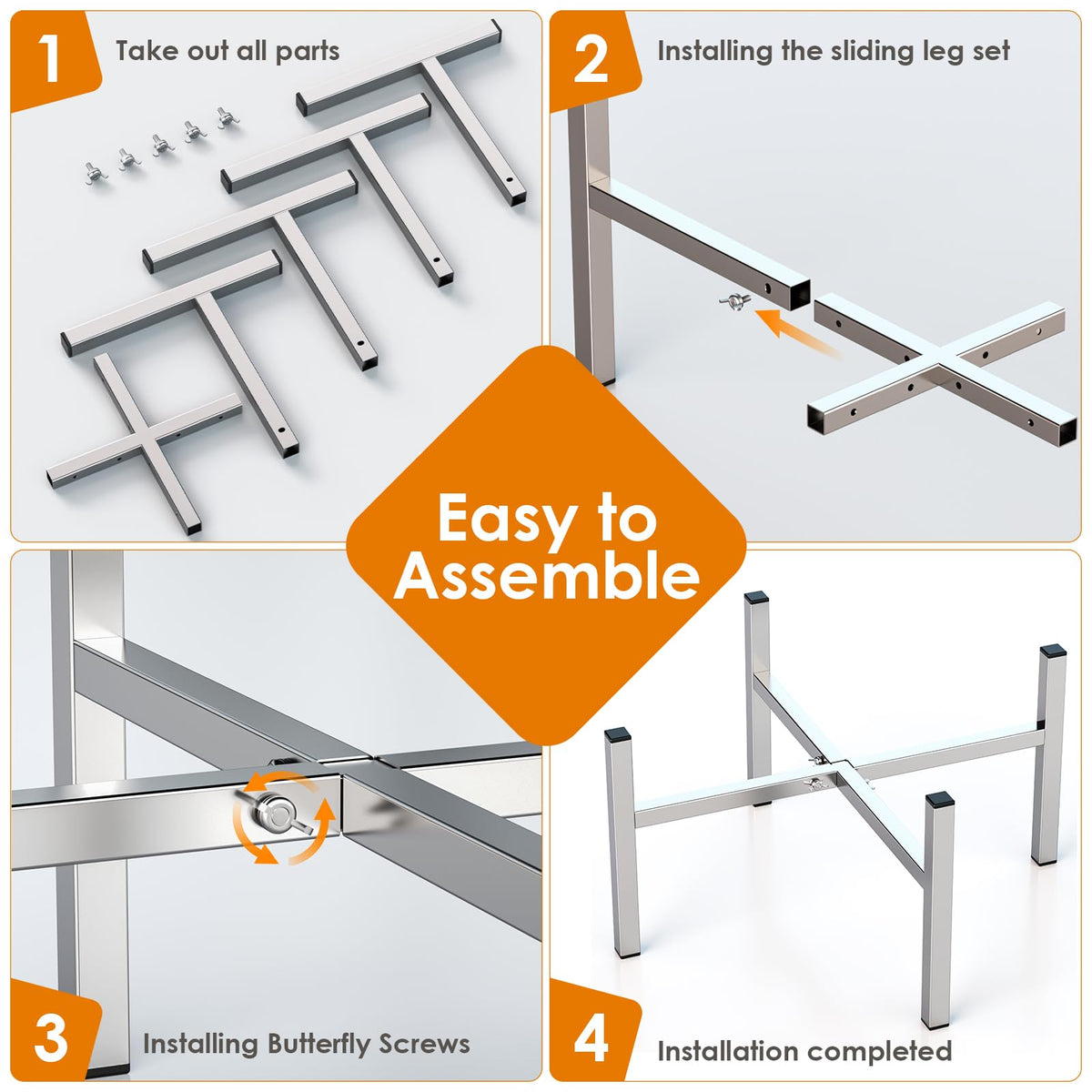 1 Take out all parts

2 Installing the sliding leg set

Easy to Assemble

3 Installing Butterfly Screws

4 Installation completed