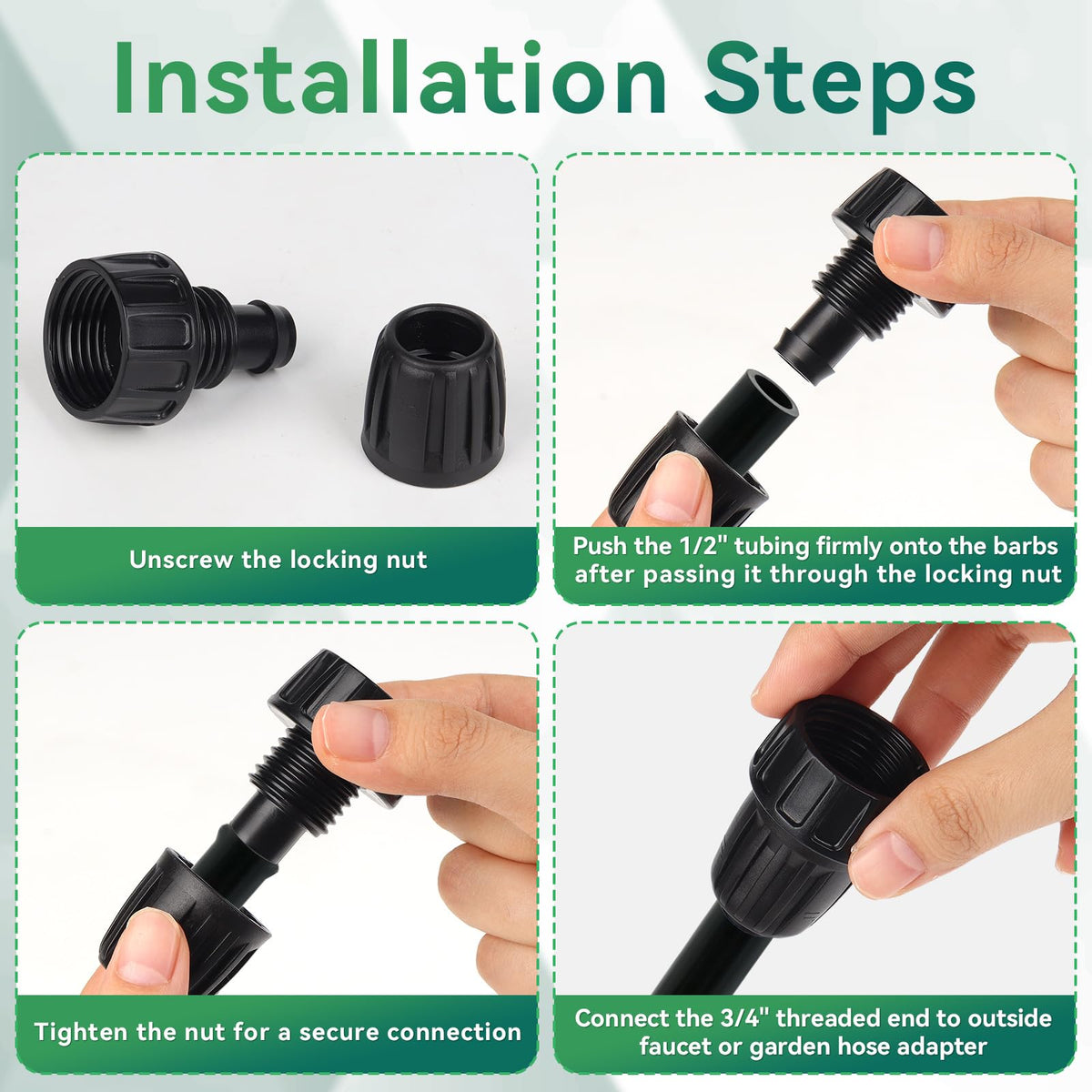 Installation Steps

Unscrew the locking nut

Push the 1/2" tubing firmly onto the barbs after passing it through the locking nut

Tighten the nut for a secure connection

Connect the 3/4" threaded end to outside faucet or garden hose adapter