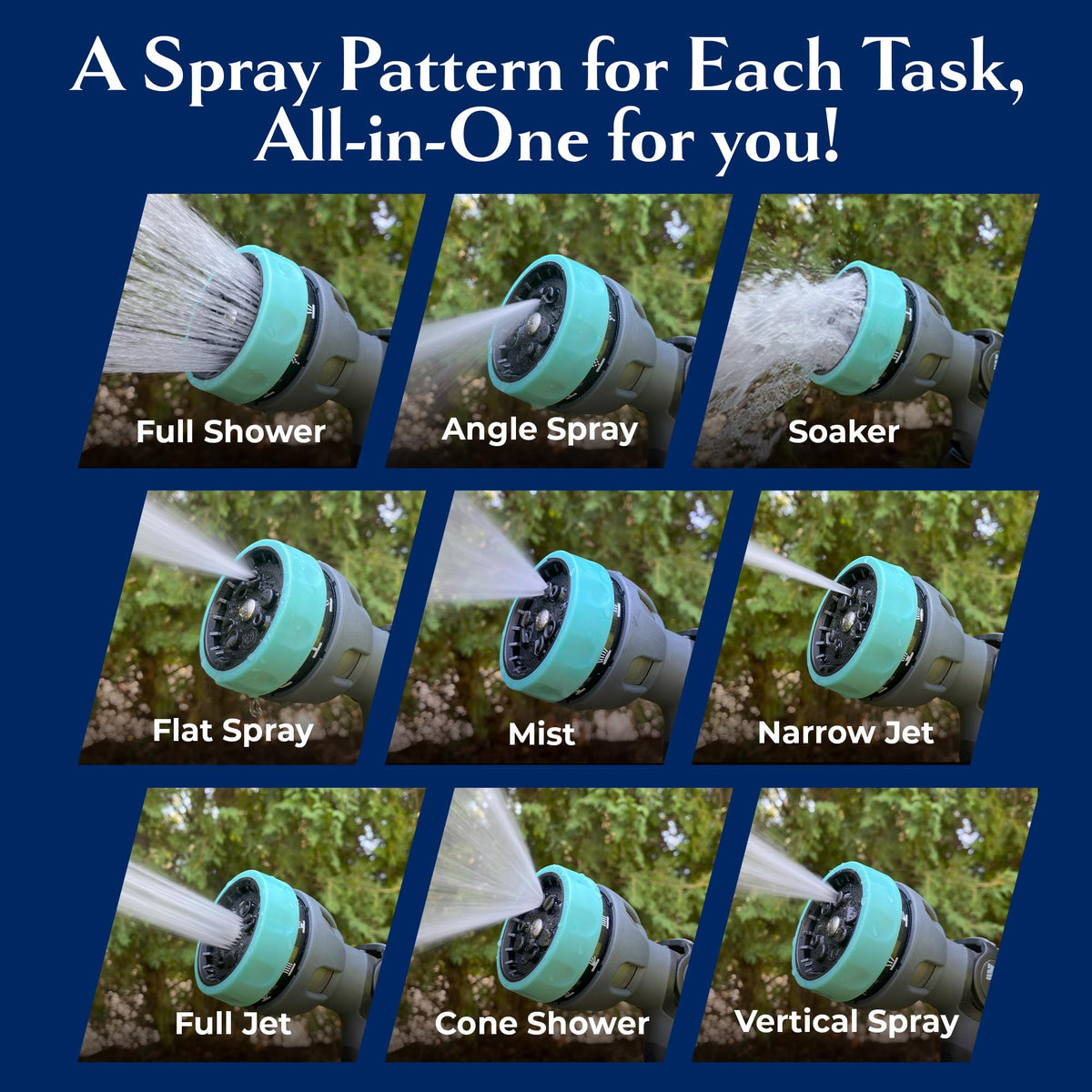 A Spray Pattern for Each Task, All-in-One for you!

Full Shower

Angle Spray

Soaker

Flat Spray

Mist

Narrow Jet

Full Jet

Cone Shower

Vertical Spray