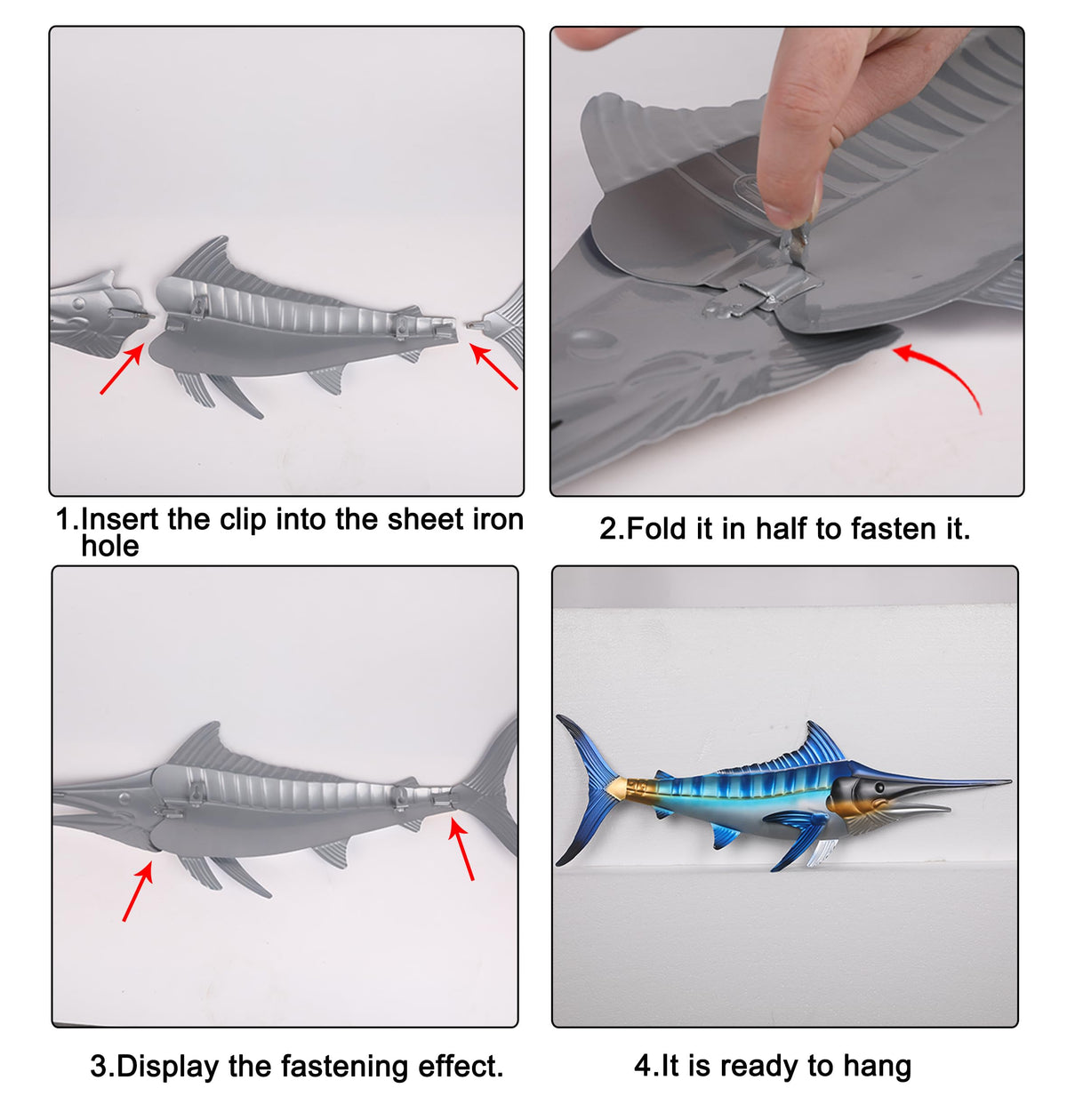 1.Insert the clip into the sheet iron hole

2.Fold it in half to fasten it.

3.Display the fastening effect.

4.It is ready to hang