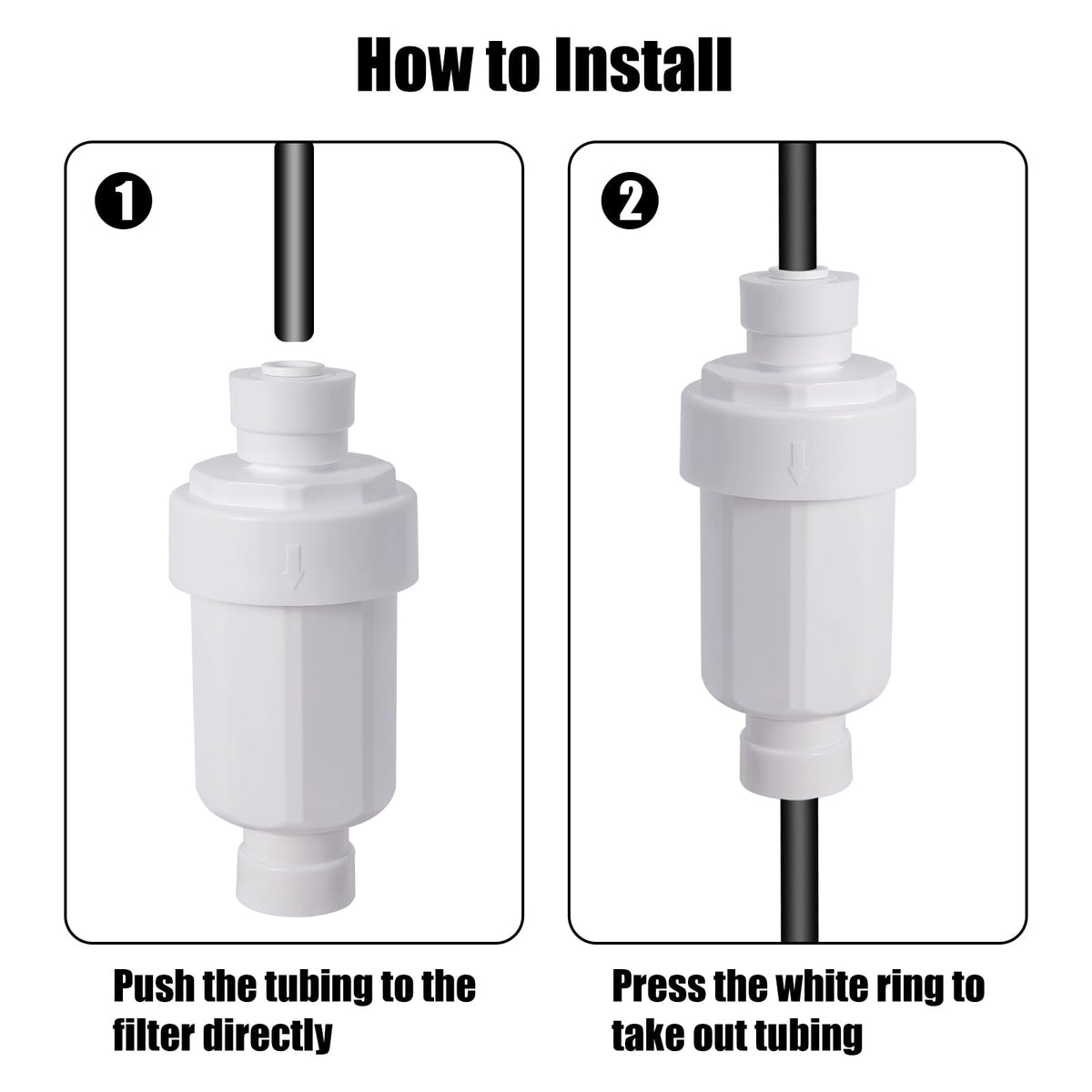 How to Install

1

Push the tubing to the filter directly

2

Press the white ring to take out tubing