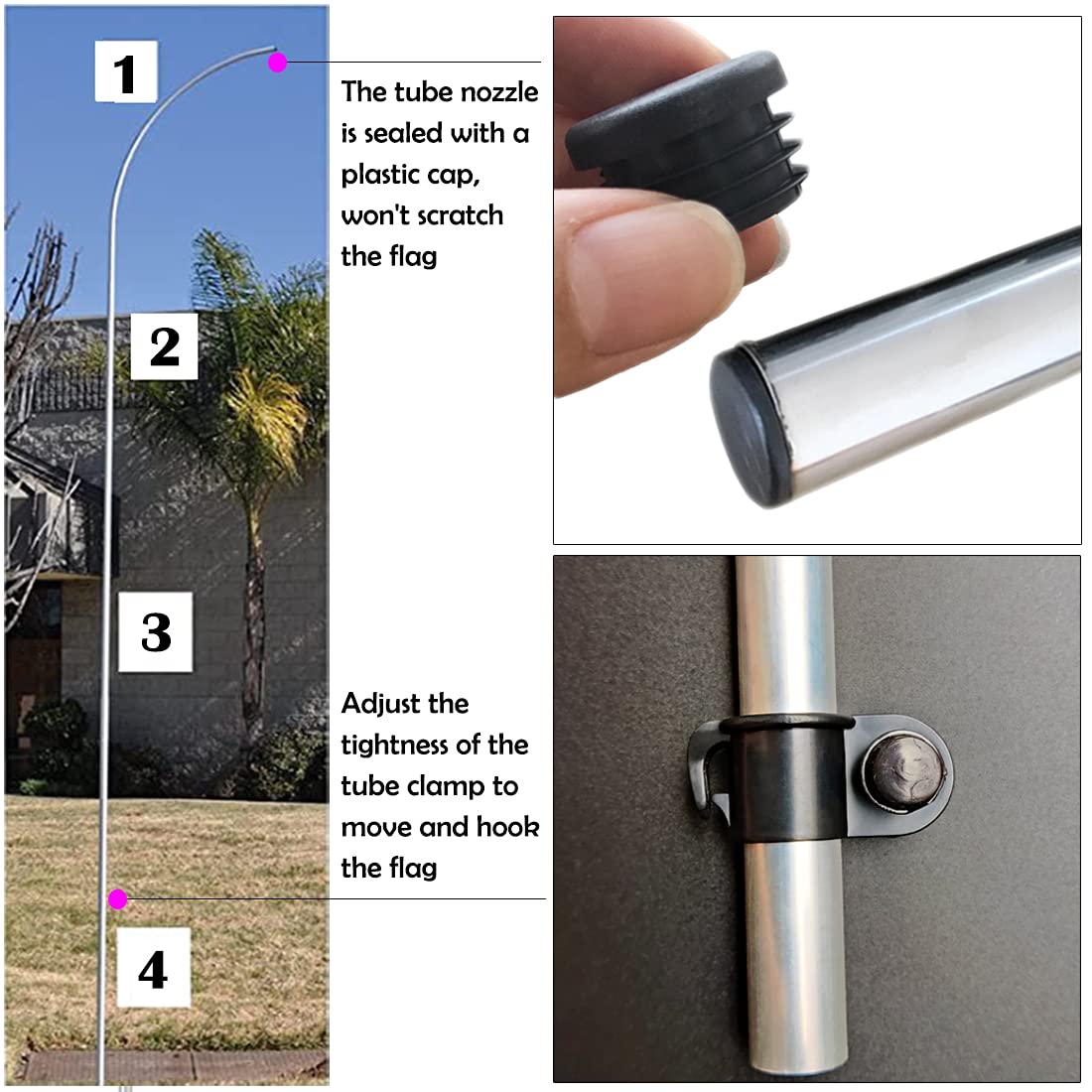 1

2

3

4

The tube nozzle is sealed with a plastic cap, won't scratch the flag

Adjust the tightness of the tube clamp to move and hook the flag