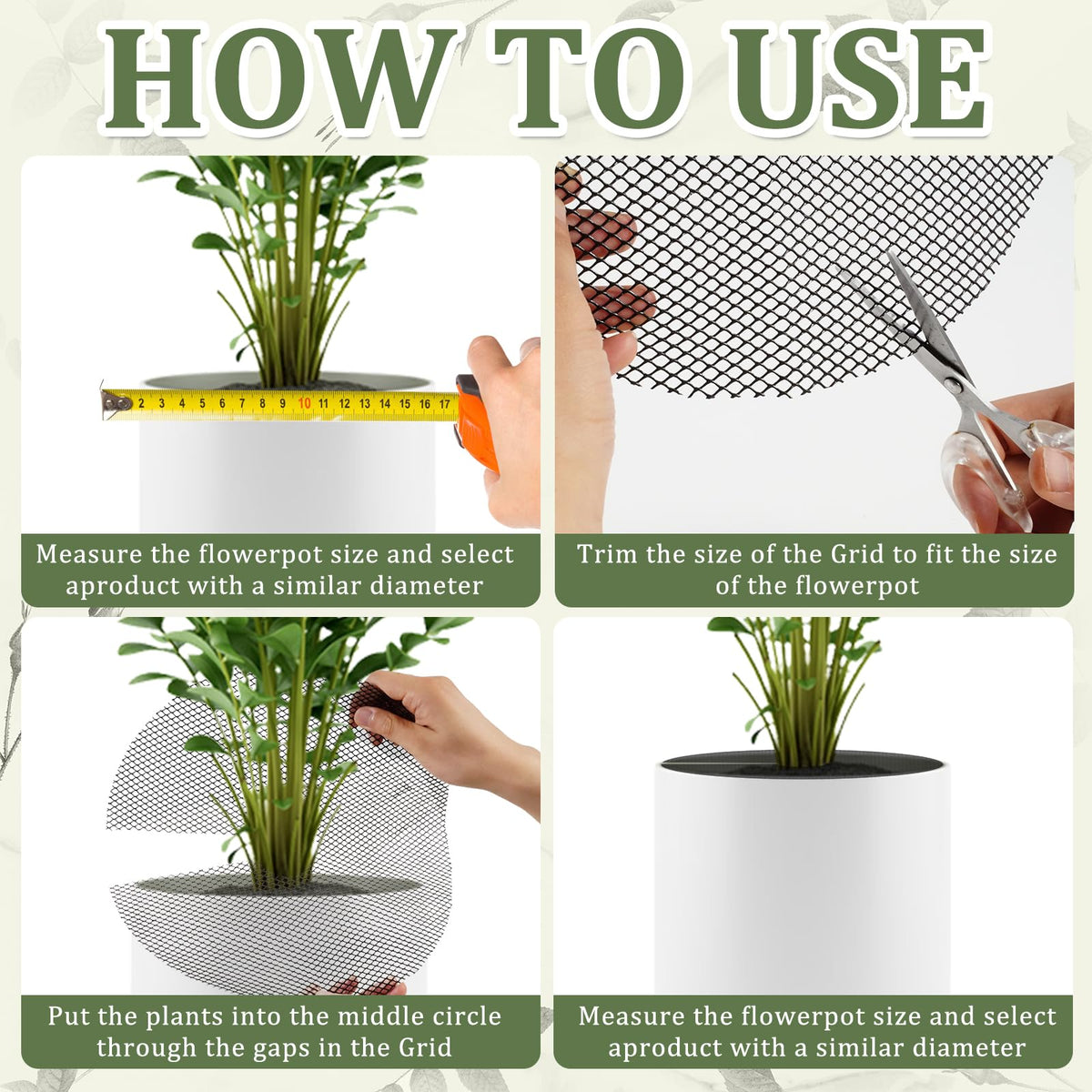 HOW TO USE

2 3 4 5 6 7 8 9 10 11 12 13 14 15 16 17

Measure the flowerpot size and select aproduct with a similar diameter

Trim the size of the Grid to fit the size of the flowerpot

Put the plants into the middle circle through the gaps in the Grid

Measure the flowerpot size and select aproduct with a similar diameter