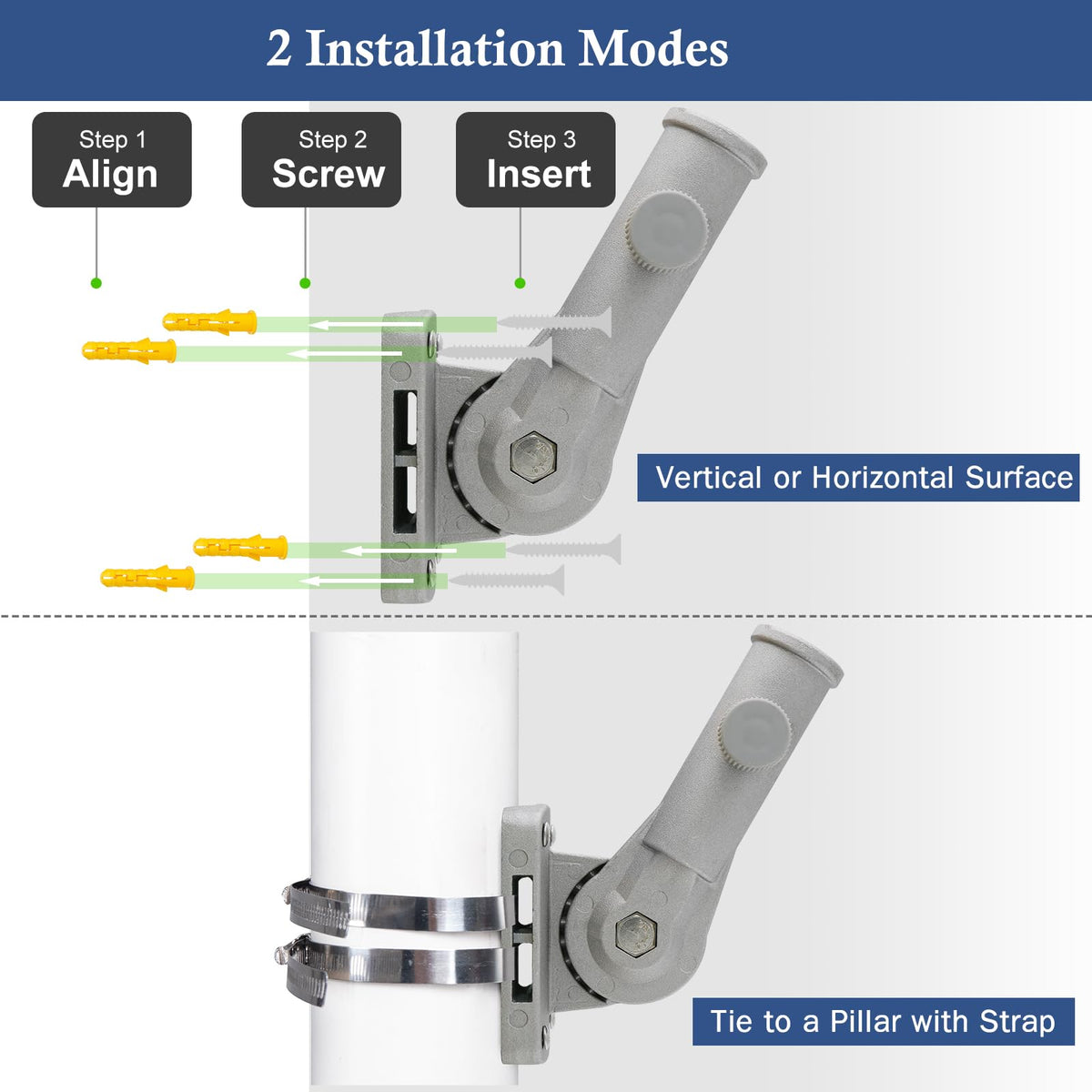 2 Installation Modes

Step 1
Align

Step 2
Screw

Step 3
Insert

Vertical or Horizontal Surface

Tie to a Pillar with Strap