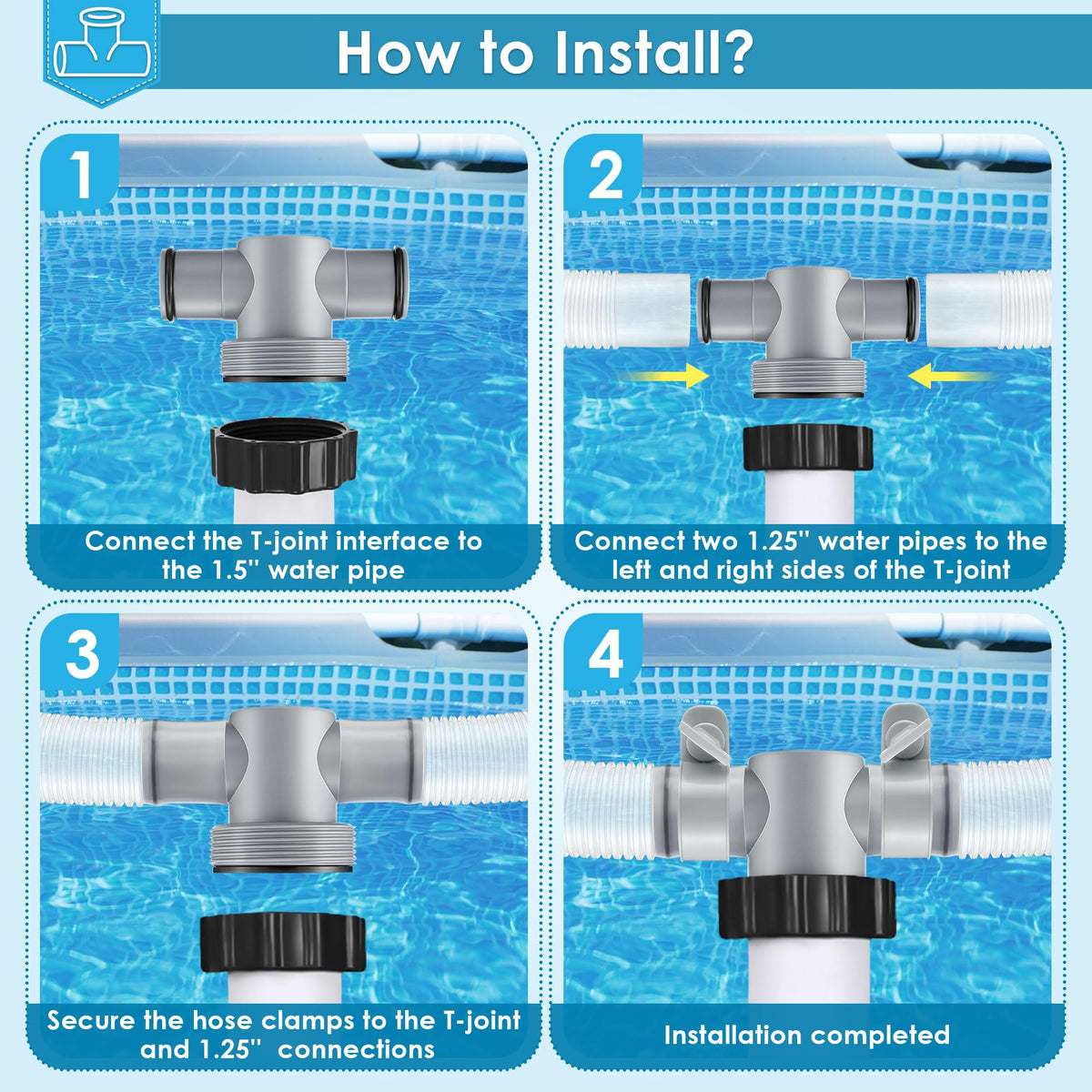 How to Install?

1

Connect the T-joint interface to the 1.5'' water pipe

2

Connect two 1.25'' water pipes to the left and right sides of the T-joint

3

Secure the hose clamps to the T-joint and 1.25'' connections

4

Installation completed