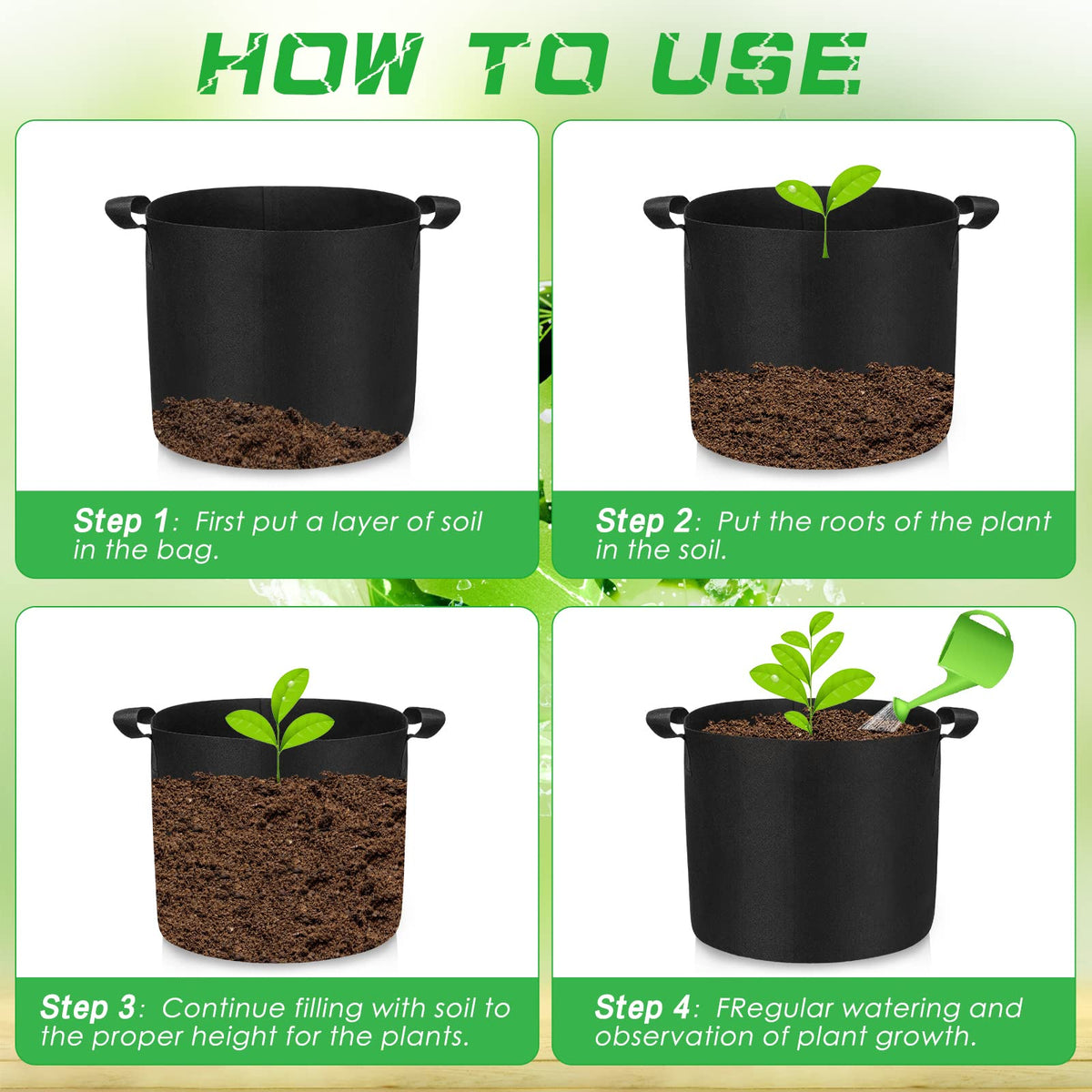 HOW TO USE

Step 1: First put a layer of soil in the bag.

Step 2: Put the roots of the plant in the soil.

Step 3: Continue filling with soil to the proper height for the plants.

Step 4: FRegular watering and observation of plant growth.