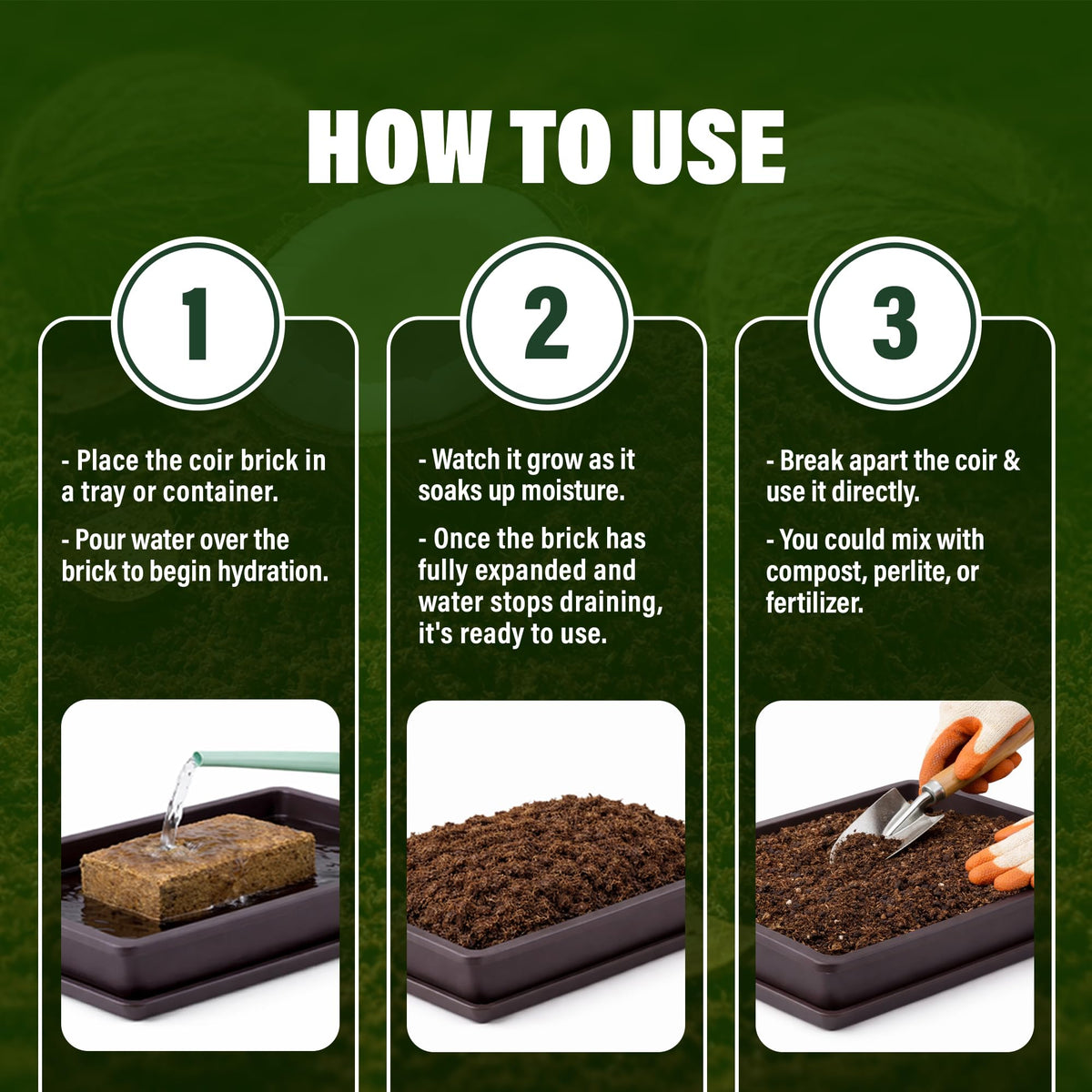 HOW TO USE

1

- Place the coir brick in a tray or container.

- Pour water over the brick to begin hydration.

2

- Watch it grow as it soaks up moisture.

- Once the brick has fully expanded and water stops draining, it's ready to use.

3

- Break apart the coir & use it directly.

- You could mix with compost, perlite, or fertilizer.