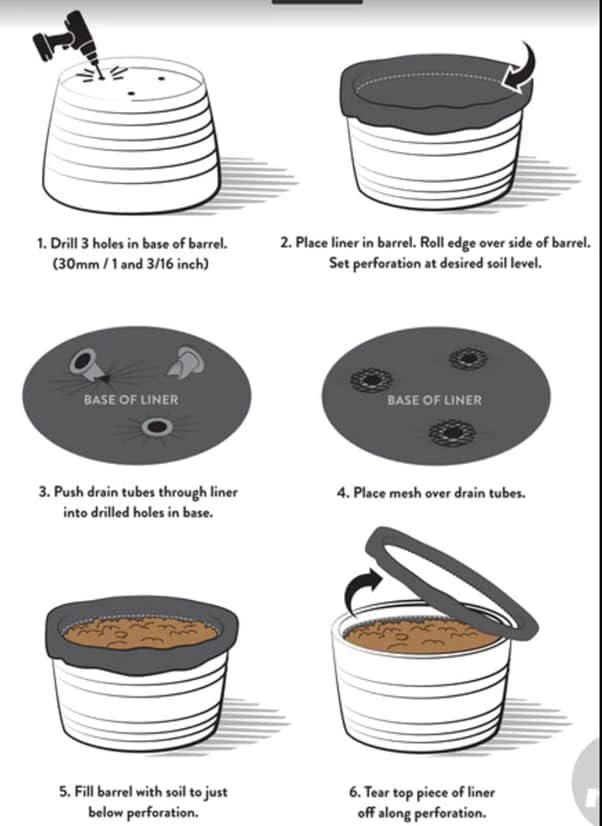 1. Drill 3 holes in base of barrel. (30mm / 1 and 3/16 inch)

2. Place liner in barrel. Roll edge over side of barrel. Set perforation at desired soil level.

BASE OF LINER

BASE OF LINER

3. Push drain tubes through liner into drilled holes in base.

4. Place mesh over drain tubes.

5. Fill barrel with soil to just below perforation.

6. Tear top piece of liner off along perforation.