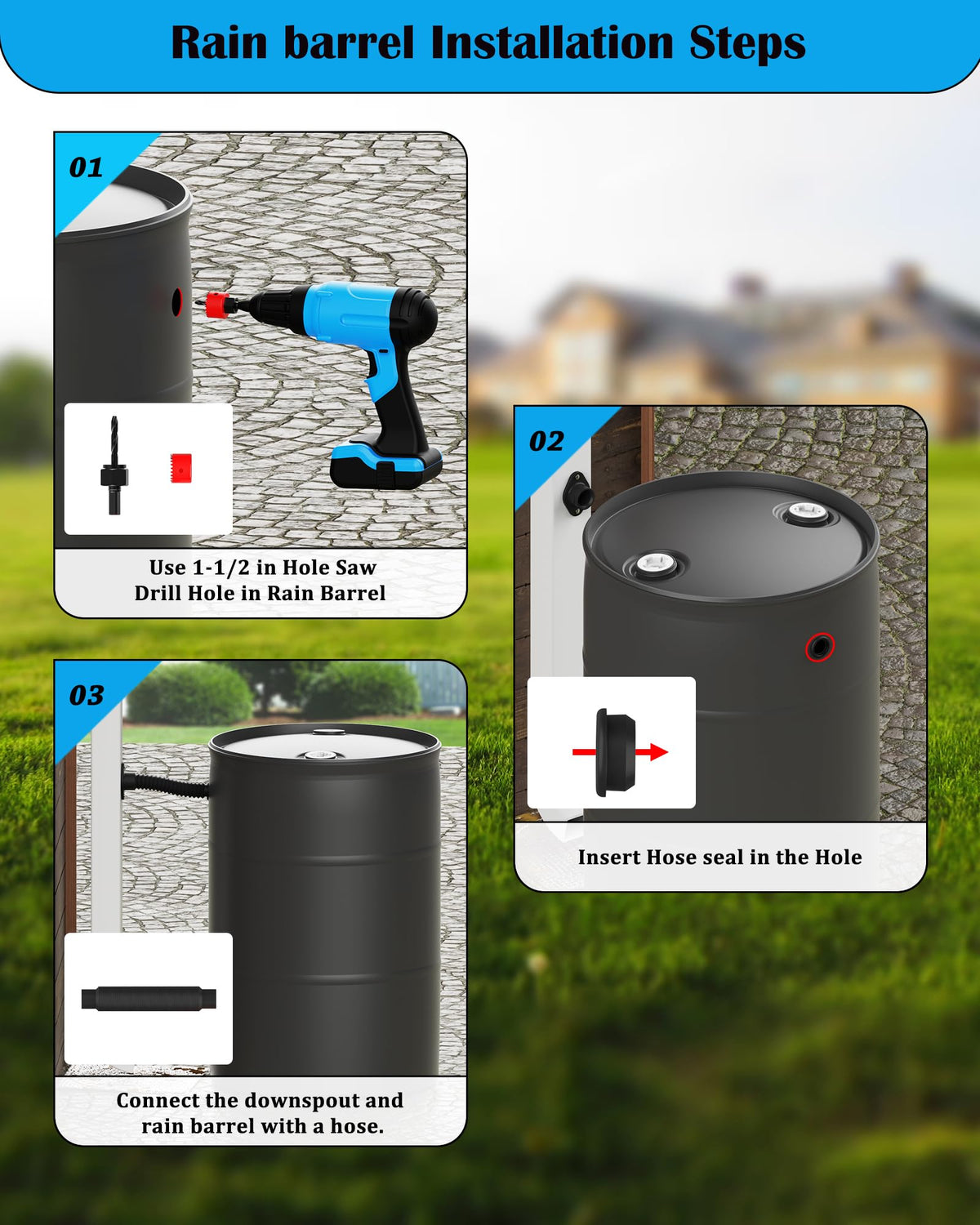 Rain barrel Installation Steps

01

Use 1-1/2 in Hole Saw Drill Hole in Rain Barrel

02

Insert Hose seal in the Hole

03

Connect the downspout and rain barrel with a hose.