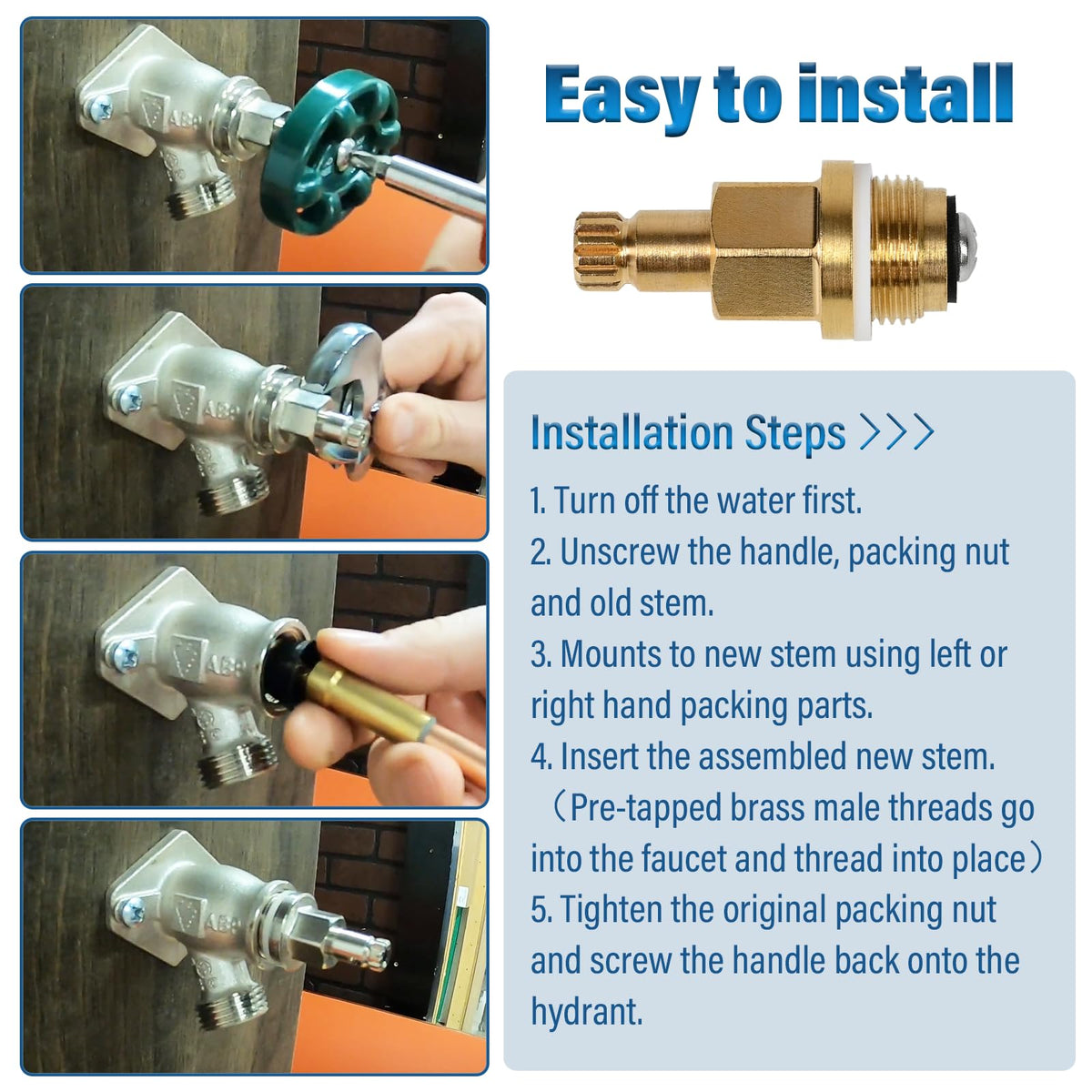 Easy to install

Installation Steps >>>

1. Turn off the water first.

2. Unscrew the handle, packing nut and old stem.

3. Mounts to new stem using left or right hand packing parts.

4. Insert the assembled new stem. （Pre-tapped brass male threads go into the faucet and thread into place）

5. Tighten the original packing nut and screw the handle back onto the hydrant.