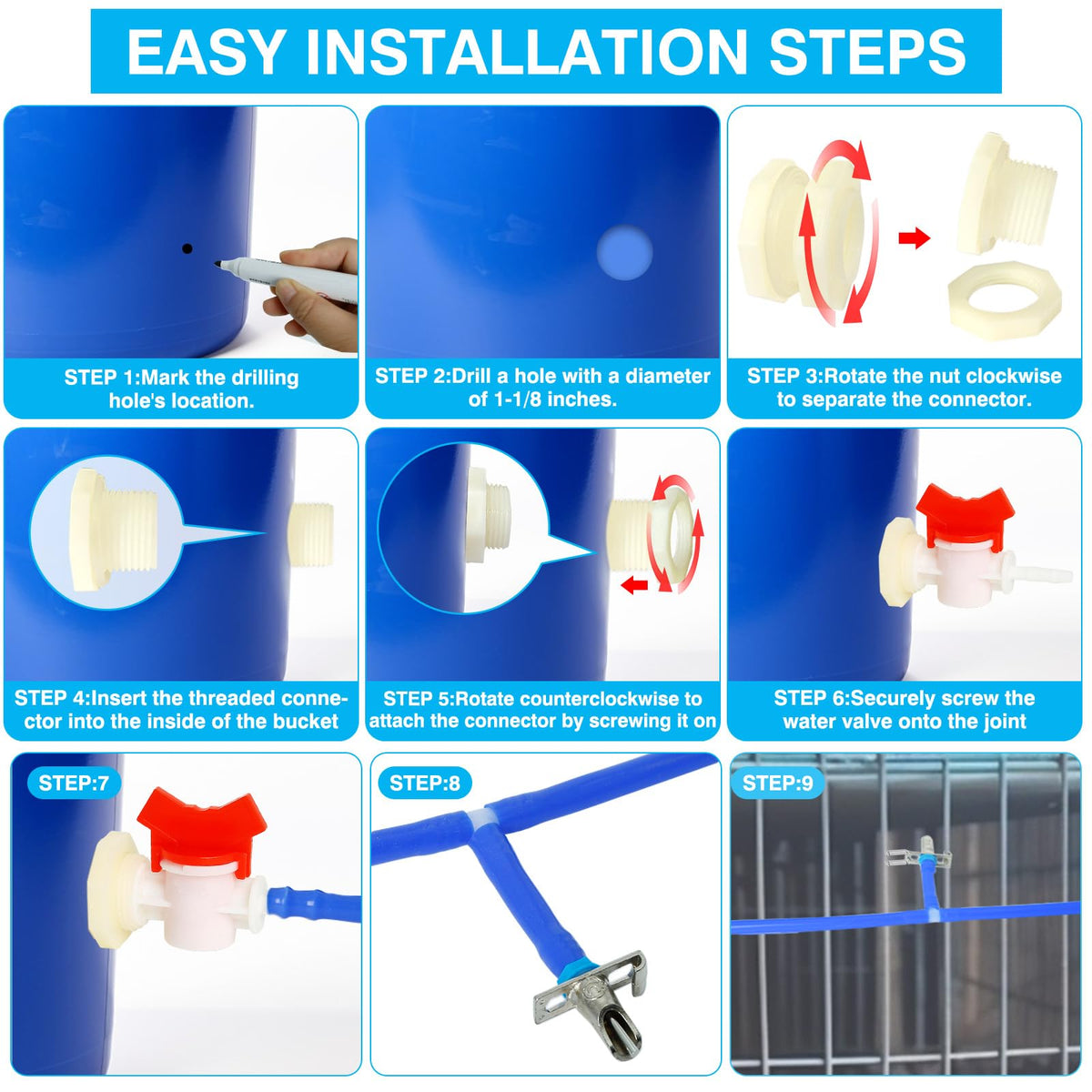 EASY INSTALLATION STEPS

STEP 1:Mark the drilling hole's location.

STEP 2:Drill a hole with a diameter of 1-1/8 inches.

STEP 3:Rotate the nut clockwise to separate the connector.

STEP 4:Insert the threaded connector into the inside of the bucket

STEP 5:Rotate counterclockwise to attach the connector by screwing it on

STEP 6:Securely screw the water valve onto the joint

STEP:7

STEP:8

STEP:9