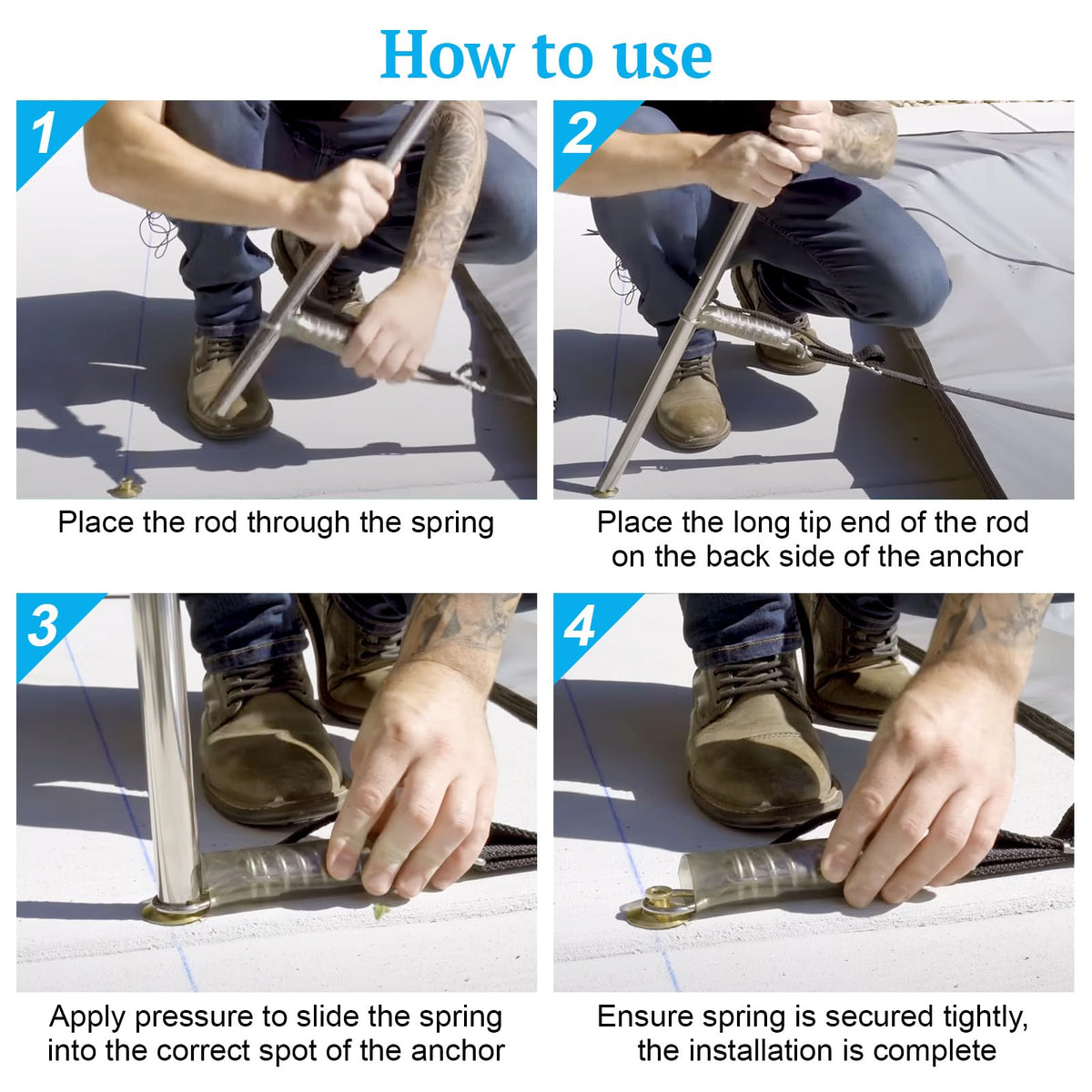 How to use

1

Place the rod through the spring

2

Place the long tip end of the rod on the back side of the anchor

3

Apply pressure to slide the spring into the correct spot of the anchor

4

Ensure spring is secured tightly, the installation is complete