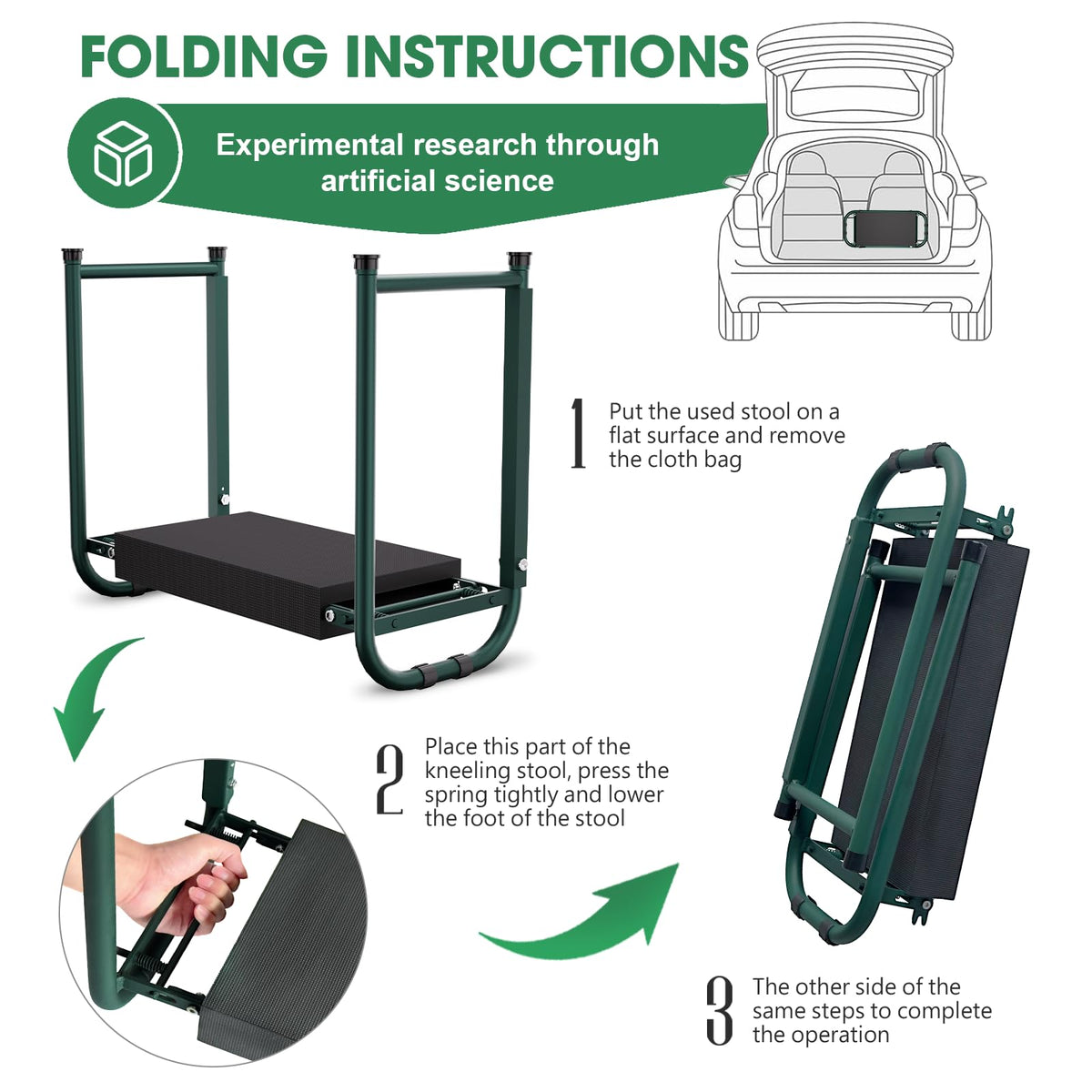 FOLDING INSTRUCTIONS

Experimental research through artificial science

1 Put the used stool on a flat surface and remove the cloth bag

2 Place this part of the kneeling stool, press the spring tightly and lower the foot of the stool

3 The other side of the same steps to complete the operation