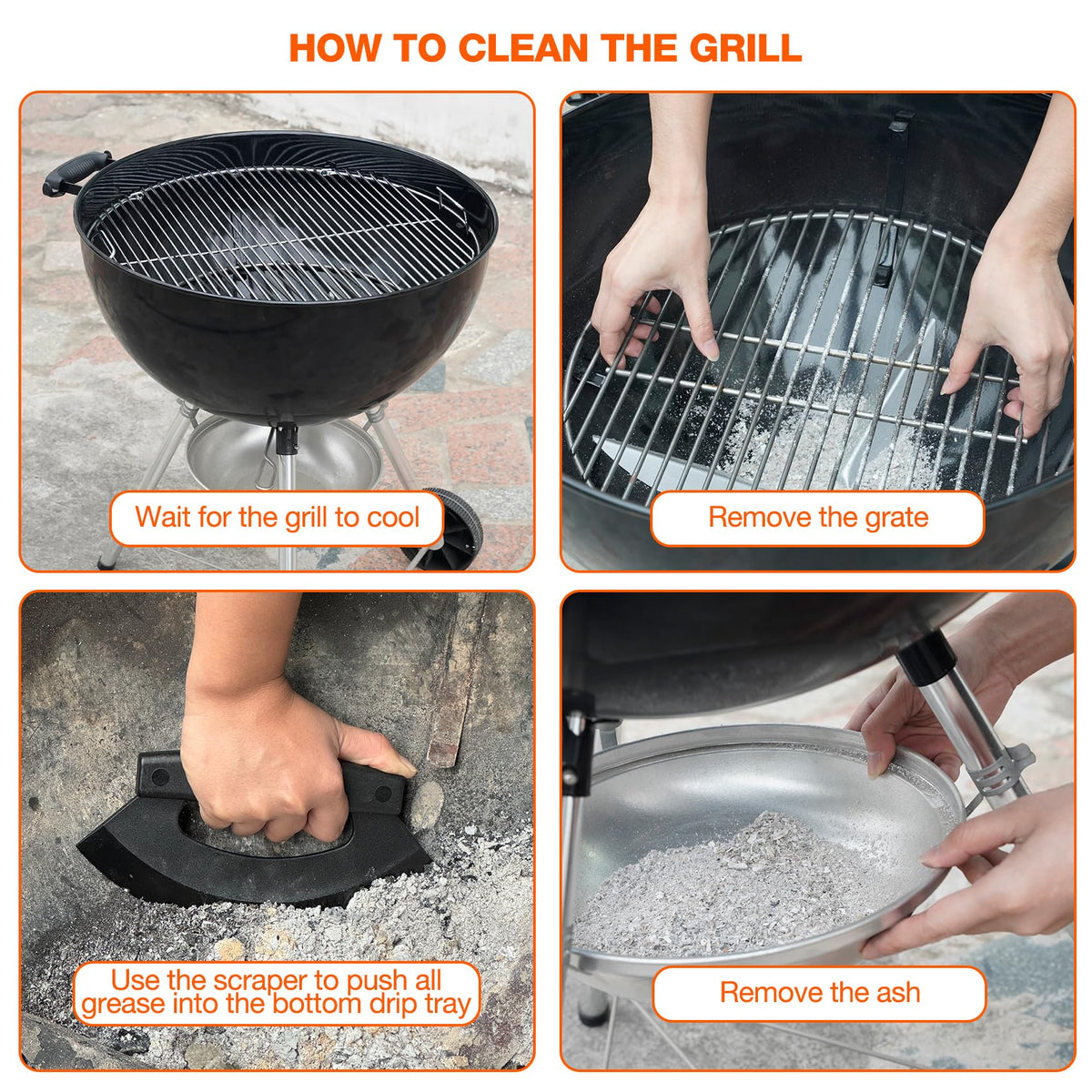 HOW TO CLEAN THE GRILL

Wait for the grill to cool

Remove the grate

Use the scraper to push all grease into the bottom drip tray

Remove the ash