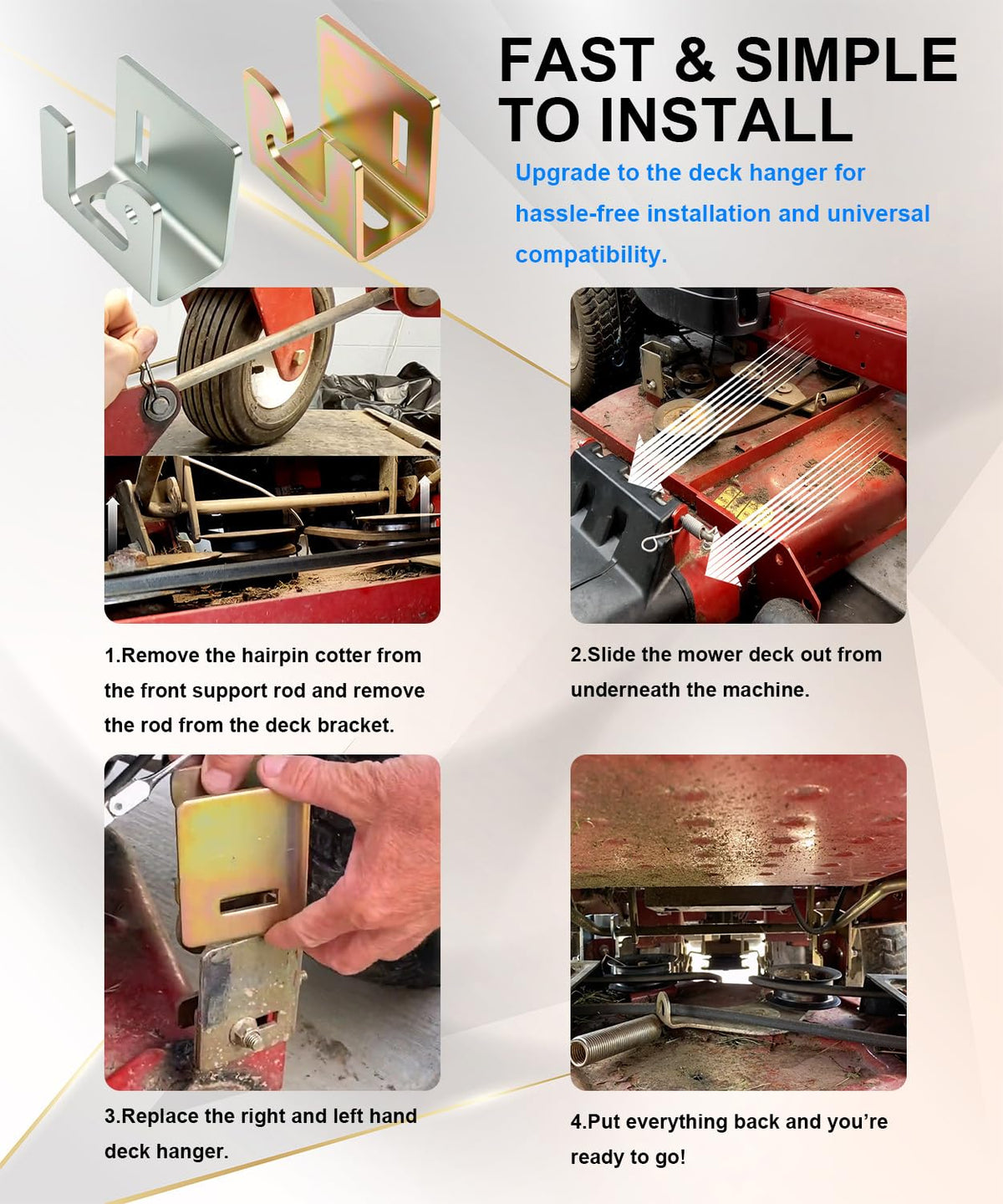 FAST & SIMPLE TO INSTALL

Upgrade to the deck hanger for hassle-free installation and universal compatibility.

1.Remove the hairpin cotter from the front support rod and remove the rod from the deck bracket.

2.Slide the mower deck out from underneath the machine.

3.Replace the right and left hand deck hanger.

4.Put everything back and you're ready to go!