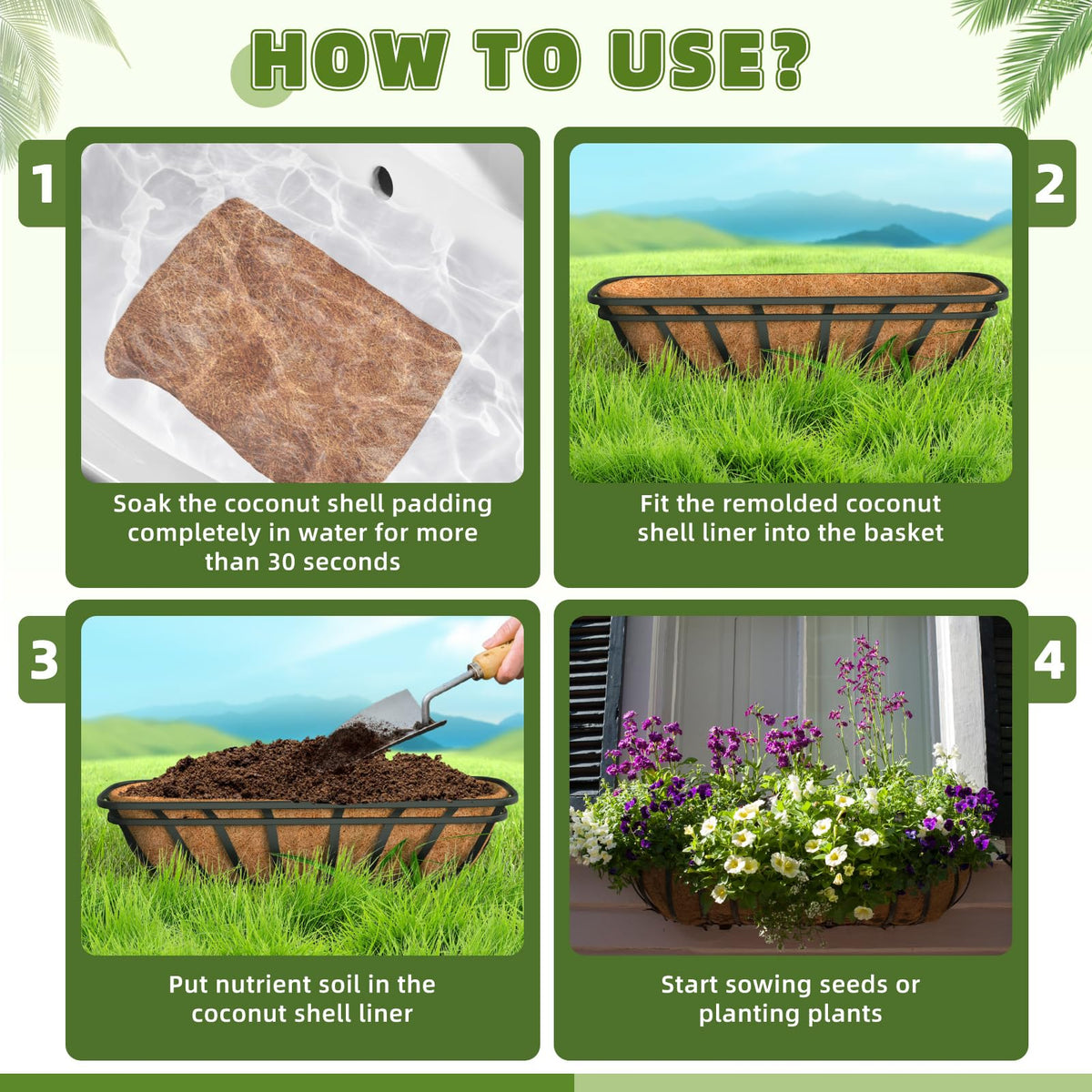 HOW TO USE?

1

Soak the coconut shell padding completely in water for more than 30 seconds

2

Fit the remolded coconut shell liner into the basket

3

Put nutrient soil in the coconut shell liner

4

Start sowing seeds or planting plants