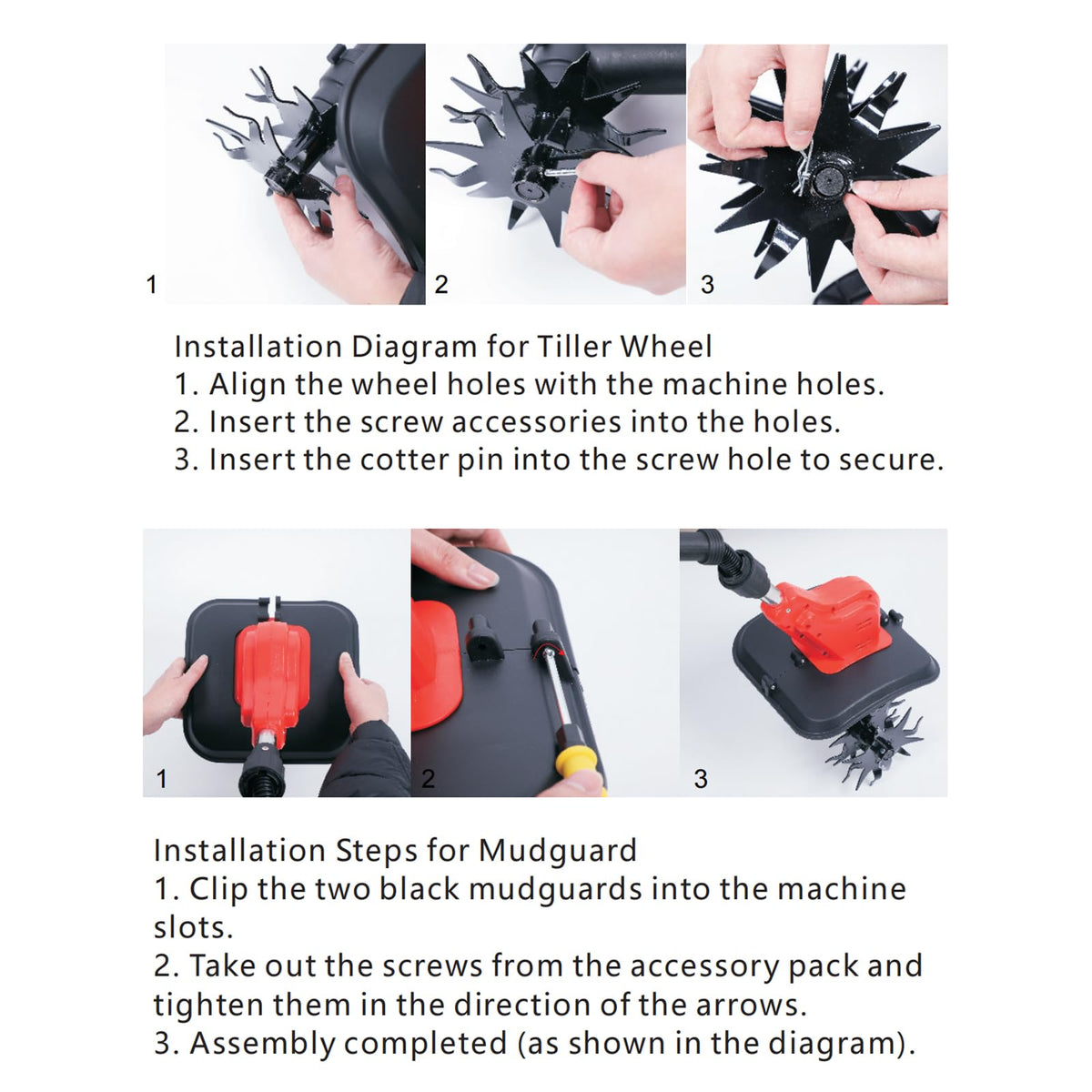 1
2
3

Installation Diagram for Tiller Wheel
1. Align the wheel holes with the machine holes.
2. Insert the screw accessories into the holes.
3. Insert the cotter pin into the screw hole to secure.

1
2
3

Installation Steps for Mudguard
1. Clip the two black mudguards into the machine slots.
2. Take out the screws from the accessory pack and tighten them in the direction of the arrows.
3. Assembly completed (as shown in the diagram).