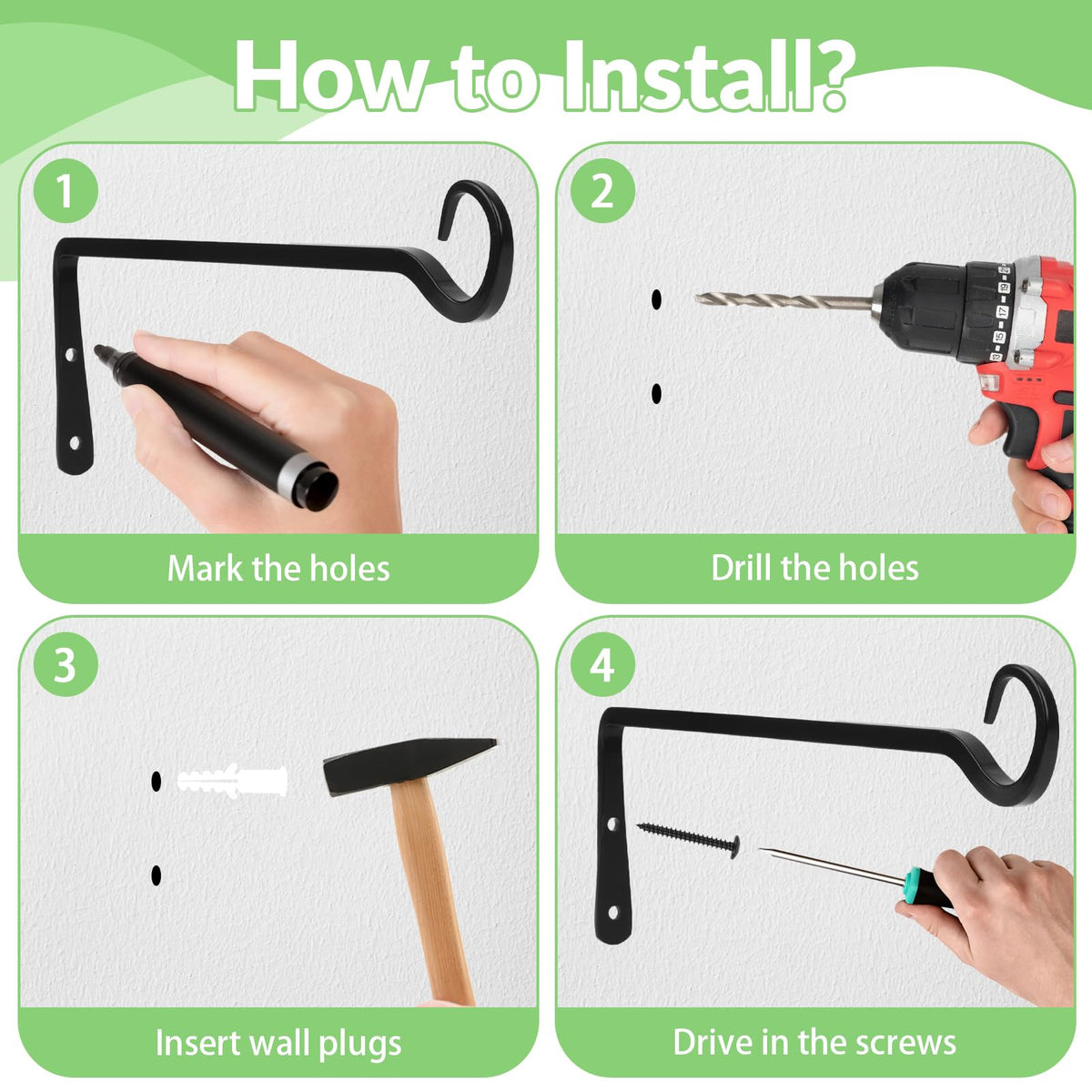 How to Install?

1

Mark the holes

2

Drill the holes

3

Insert wall plugs

4

Drive in the screws