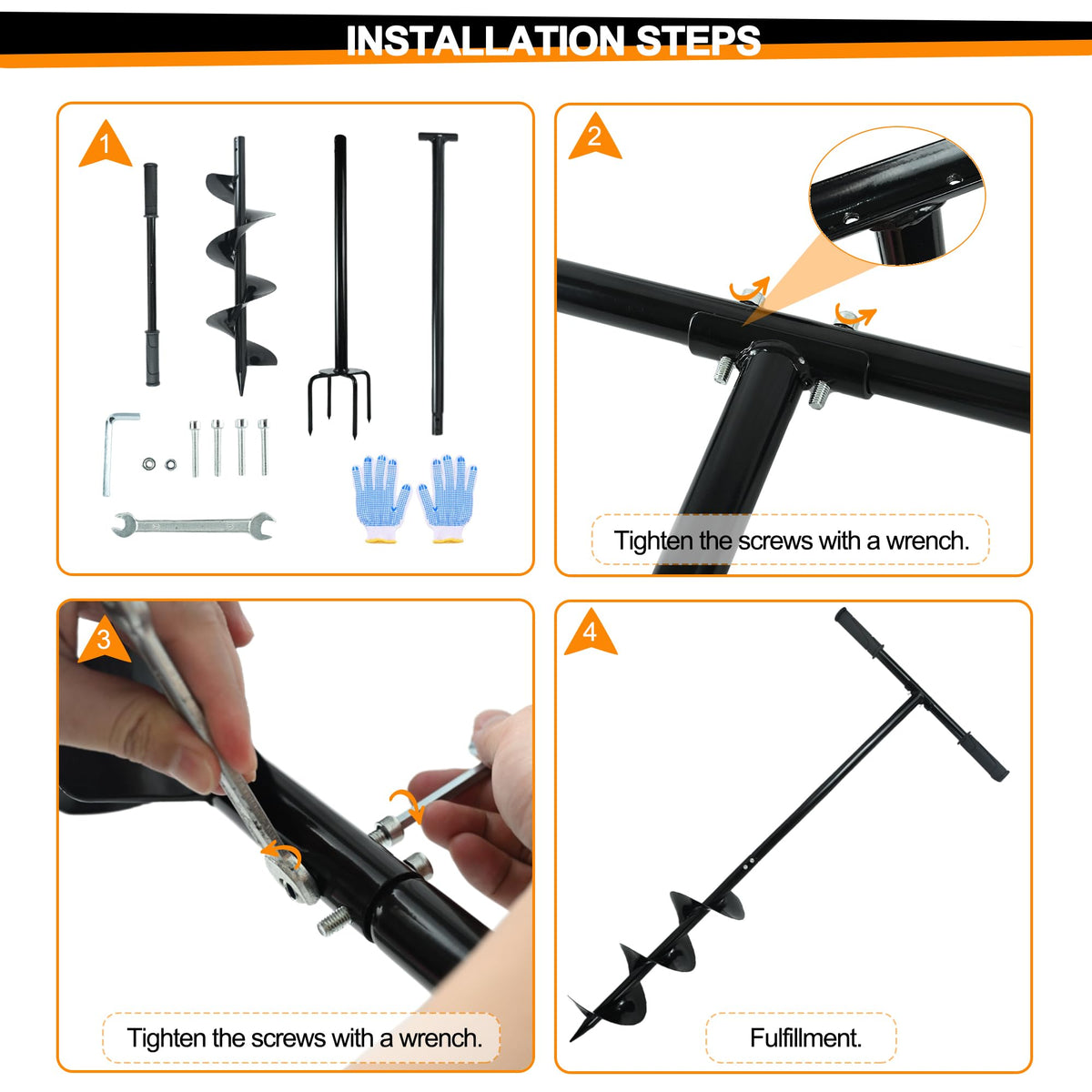 INSTALLATION STEPS

1

2

Tighten the screws with a wrench.

3

Tighten the screws with a wrench.

4

Fulfillment.