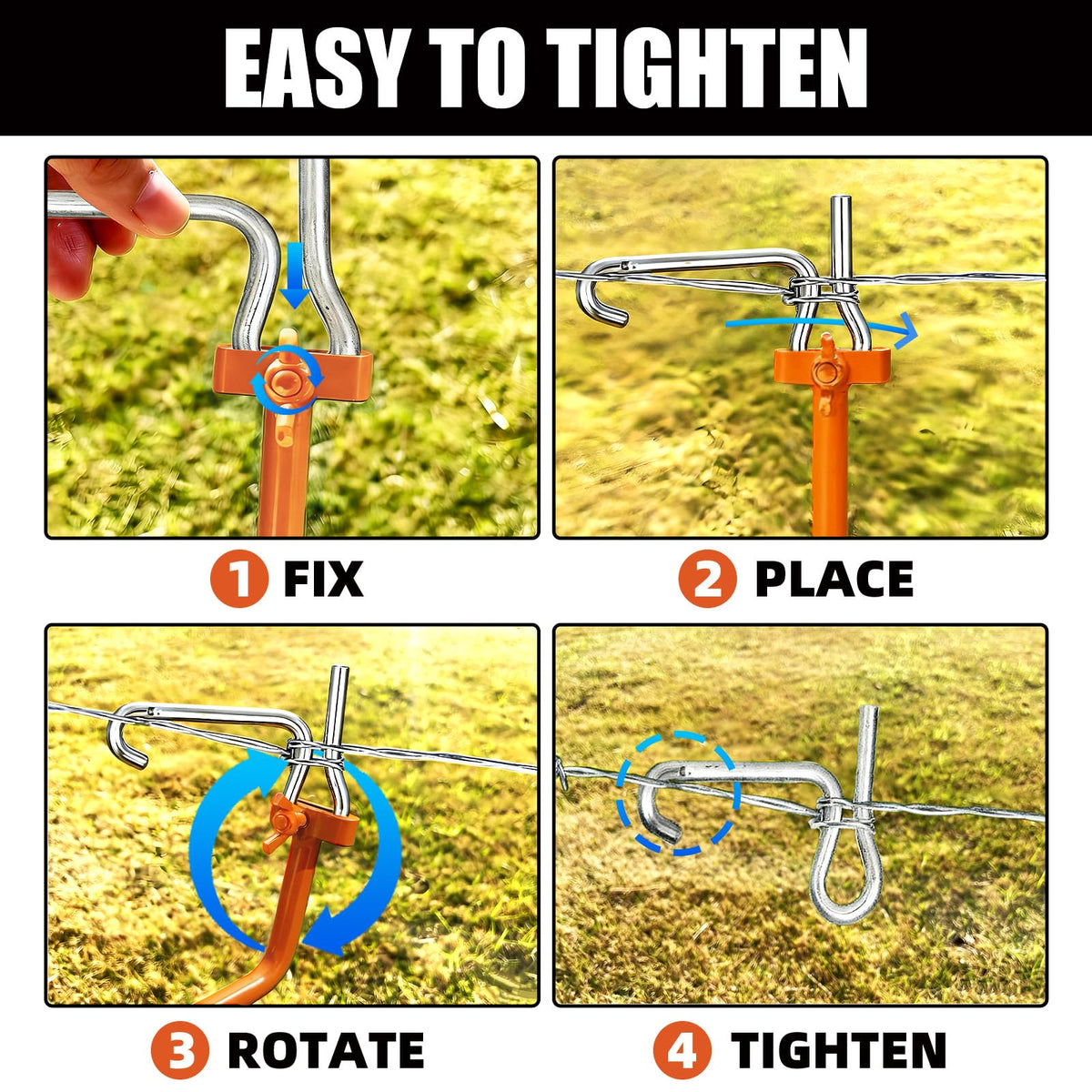 EASY TO TIGHTEN

1 FIX

2 PLACE

3 ROTATE

4 TIGHTEN