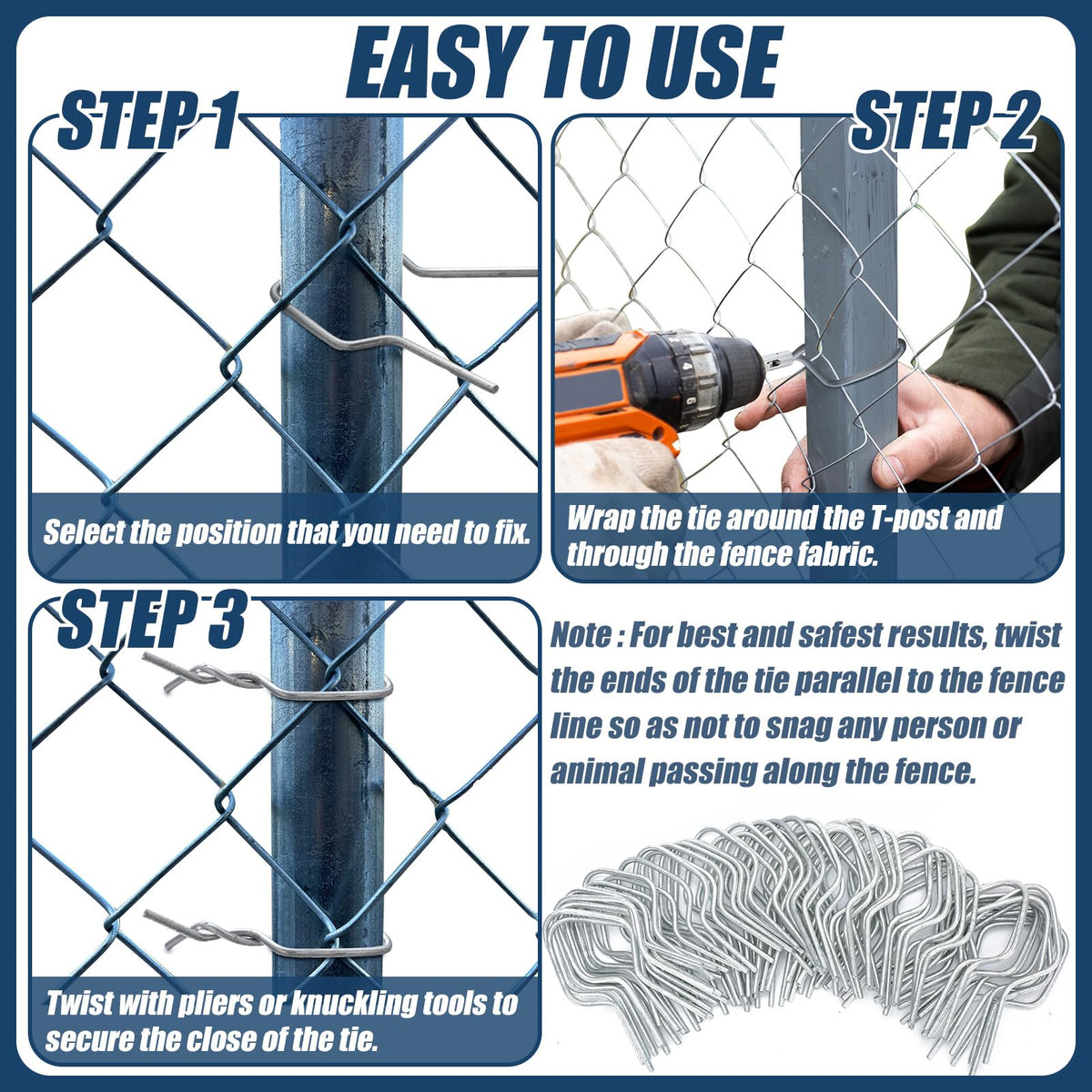 EASY TO USE

STEP 1

Select the position that you need to fix.

STEP 2

Wrap the tie around the T-post and through the fence fabric.

STEP 3

Twist with pliers or knuckling tools to secure the close of the tie.

Note : For best and safest results, twist the ends of the tie parallel to the fence line so as not to snag any person or animal passing along the fence.