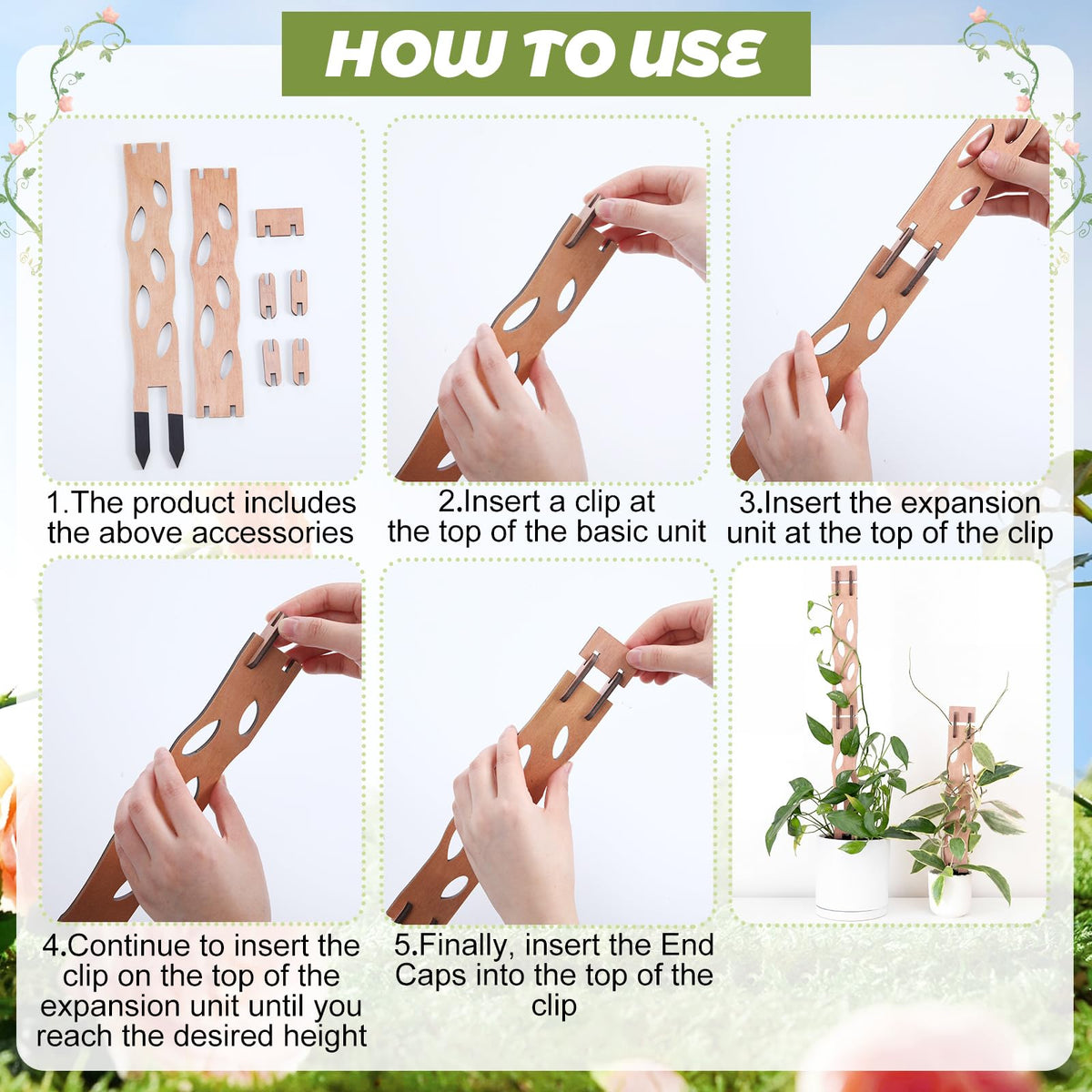 HOW TO USE

1.The product includes the above accessories

2.Insert a clip at the top of the basic unit

3.Insert the expansion unit at the top of the clip

4.Continue to insert the clip on the top of the expansion unit until you reach the desired height

5.Finally, insert the End Caps into the top of the clip