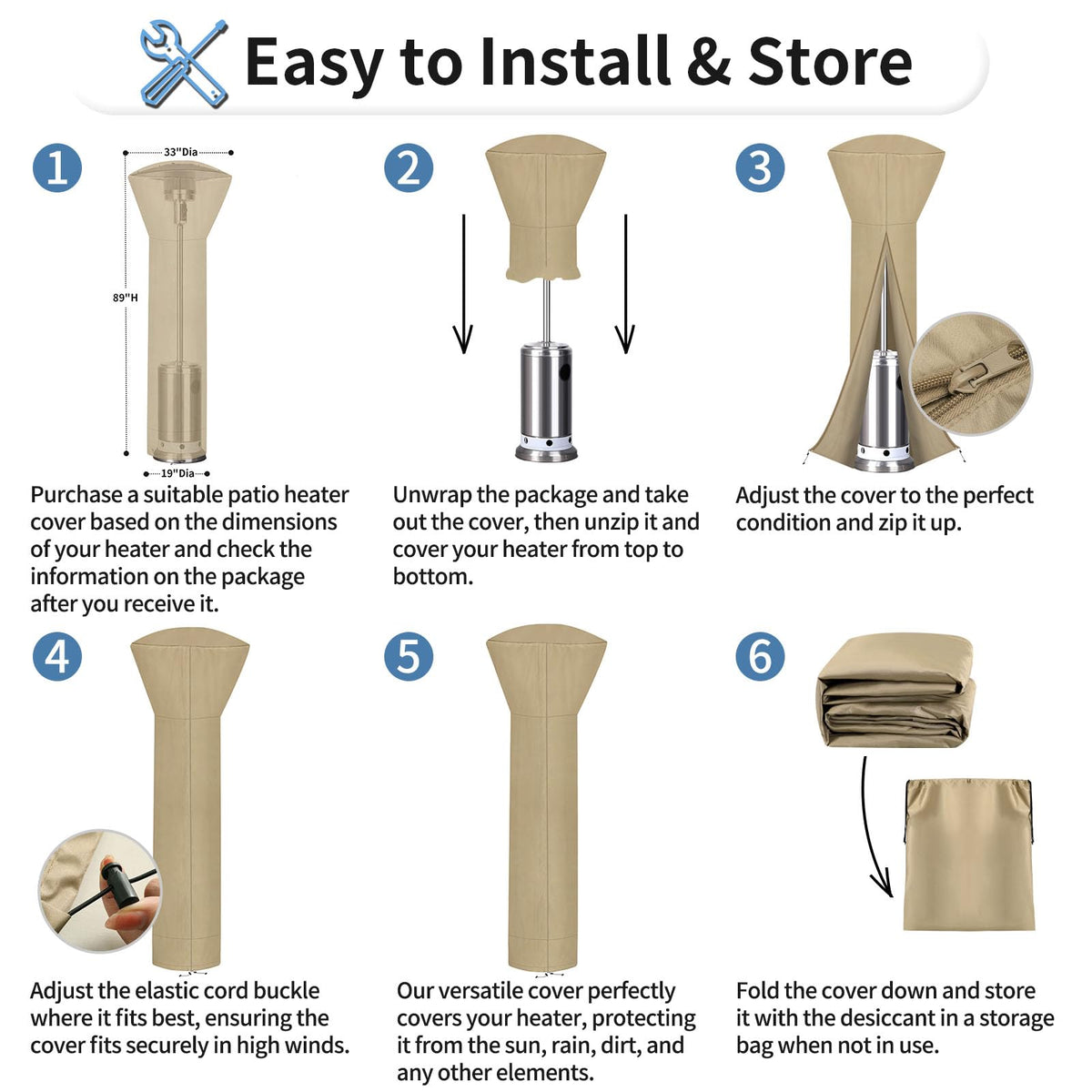 Easy to Install & Store

1

33"Dia

89"H

19"Dia

Purchase a suitable patio heater cover based on the dimensions of your heater and check the information on the package after you receive it.

2

Unwrap the package and take out the cover, then unzip it and cover your heater from top to bottom.

3

Adjust the cover to the perfect condition and zip it up.

4

Adjust the elastic cord buckle where it fits best, ensuring the cover fits securely in high winds.

5

Our versatile cover perfectly covers your heater, protecting it from the sun, rain, dirt, and any other elements.

6

Fold the cover down and store it with the desiccant in a storage bag when not in use.